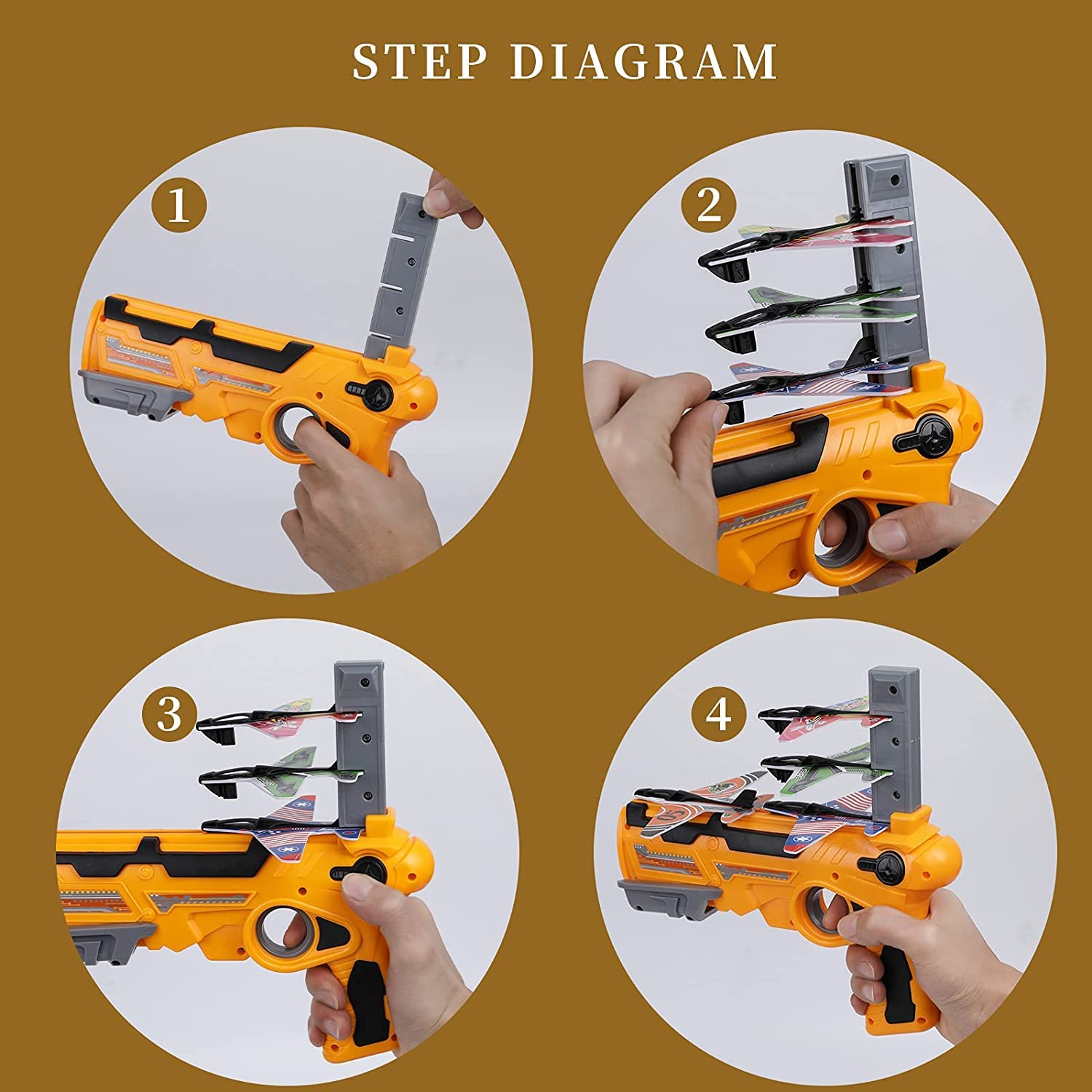 STEP DIAGRAM

1

2

3

4