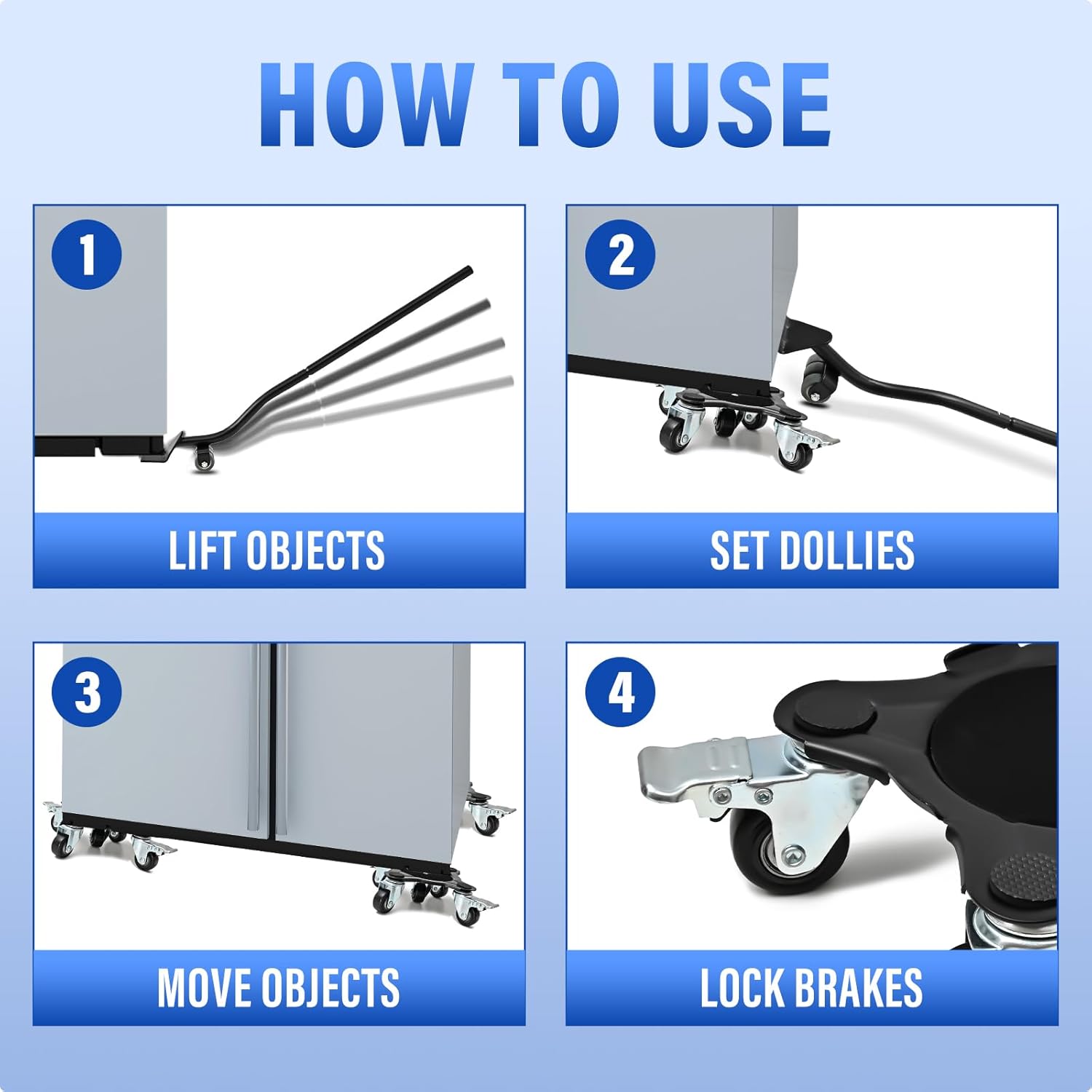 HOW TO USE

1

LIFT OBJECTS

2

SET DOLLIES

3

MOVE OBJECTS

4

LOCK BRAKES