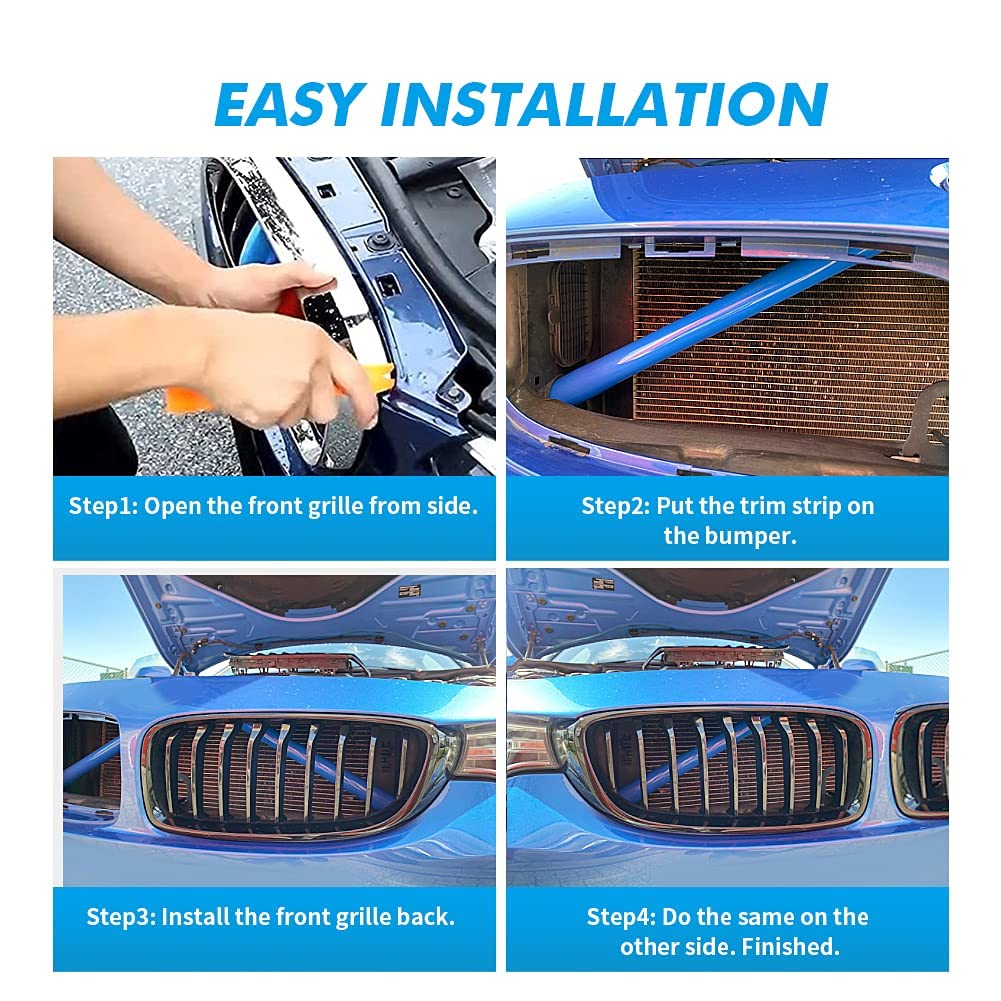 EASY INSTALLATION

Step1: Open the front grille from side.

Step2: Put the trim strip on the bumper.

Step3: Install the front grille back.

Step4: Do the same on the other side. Finished.