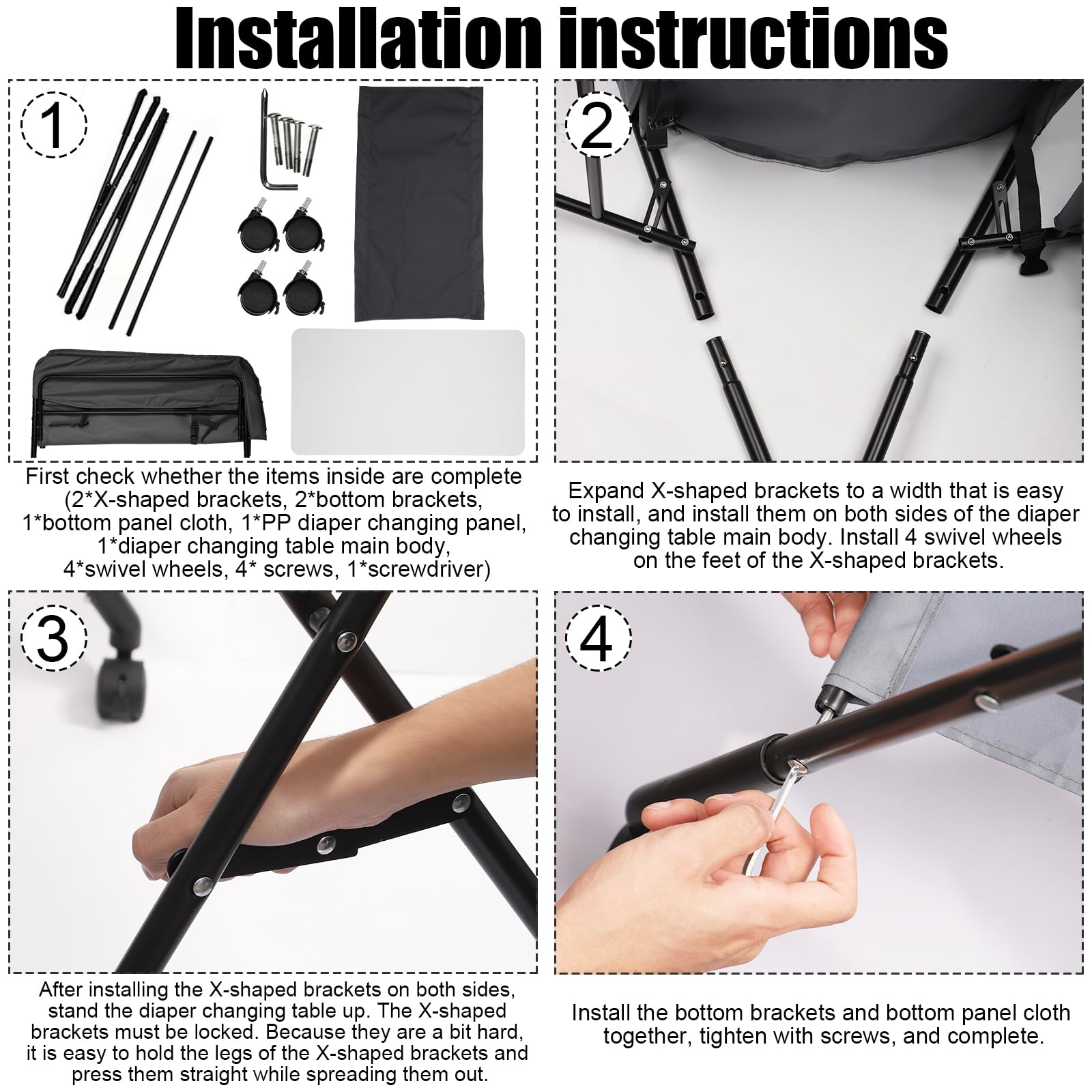 Installation instructions

1

First check whether the items inside are complete (2*X-shaped brackets, 2*bottom brackets, 1*bottom panel cloth, 1*PP diaper changing panel, 1*diaper changing table main body, 4*swivel wheels, 4* screws, 1*screwdriver)

2

Expand X-shaped brackets to a width that is easy to install, and install them on both sides of the diaper changing table main body. Install 4 swivel wheels on the feet of the X-shaped brackets.

3

After installing the X-shaped brackets on both sides, stand the diaper changing table up. The X-shaped brackets must be locked. Because they are a bit hard, it is easy to hold the legs of the X-shaped brackets and press them straight while spreading them out.

4

Install the bottom brackets and bottom panel cloth together, tighten with screws, and complete.