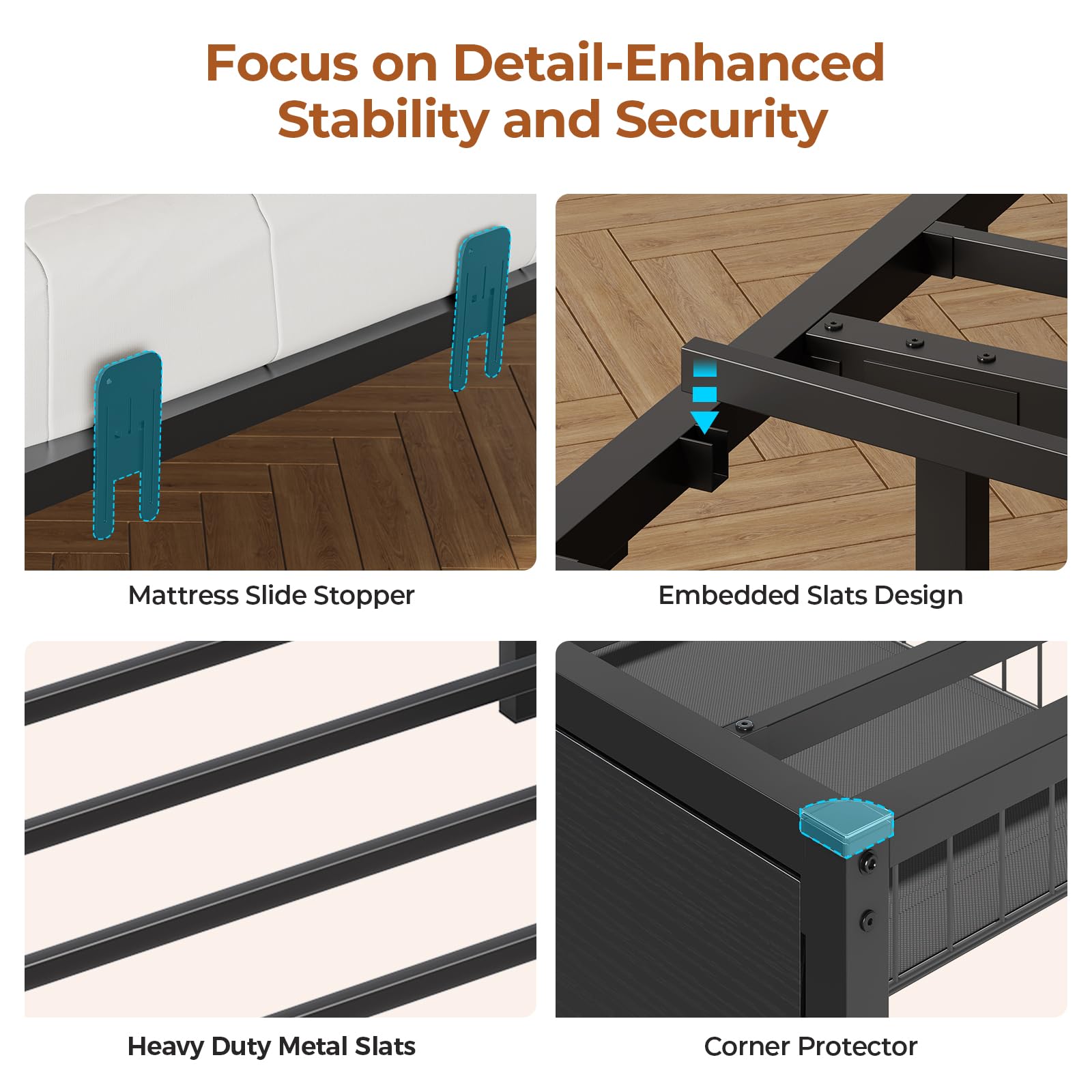 Focus on Detail-Enhanced Stability and Security

Mattress Slide Stopper

Embedded Slats Design

Heavy Duty Metal Slats

Corner Protector