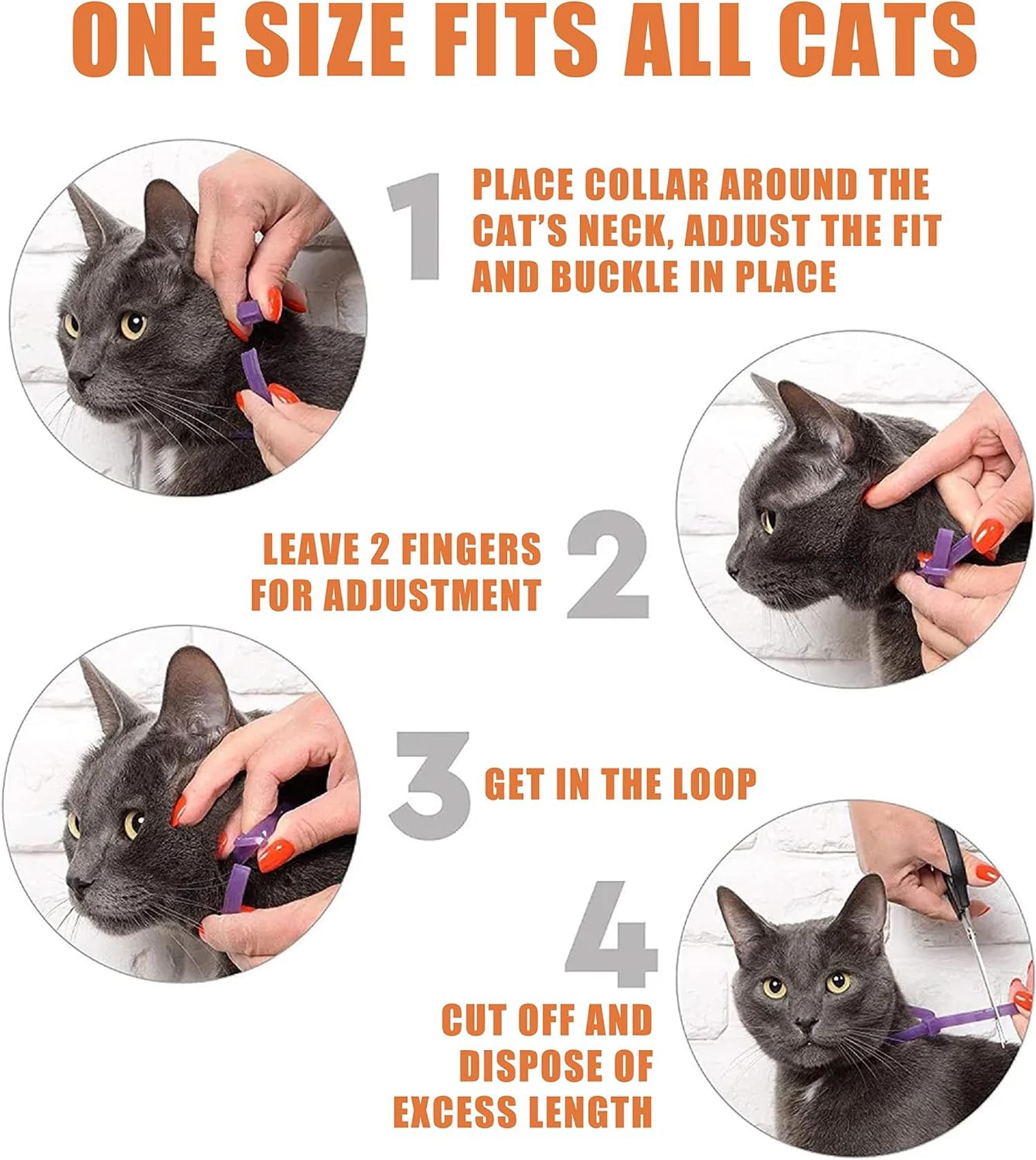 ONE SIZE FITS ALL CATS

1 PLACE COLLAR AROUND THE CAT'S NECK, ADJUST THE FIT AND BUCKLE IN PLACE

LEAVE 2 FINGERS FOR ADJUSTMENT 2

3 GET IN THE LOOP

4

CUT OFF AND DISPOSE OF EXCESS LENGTH