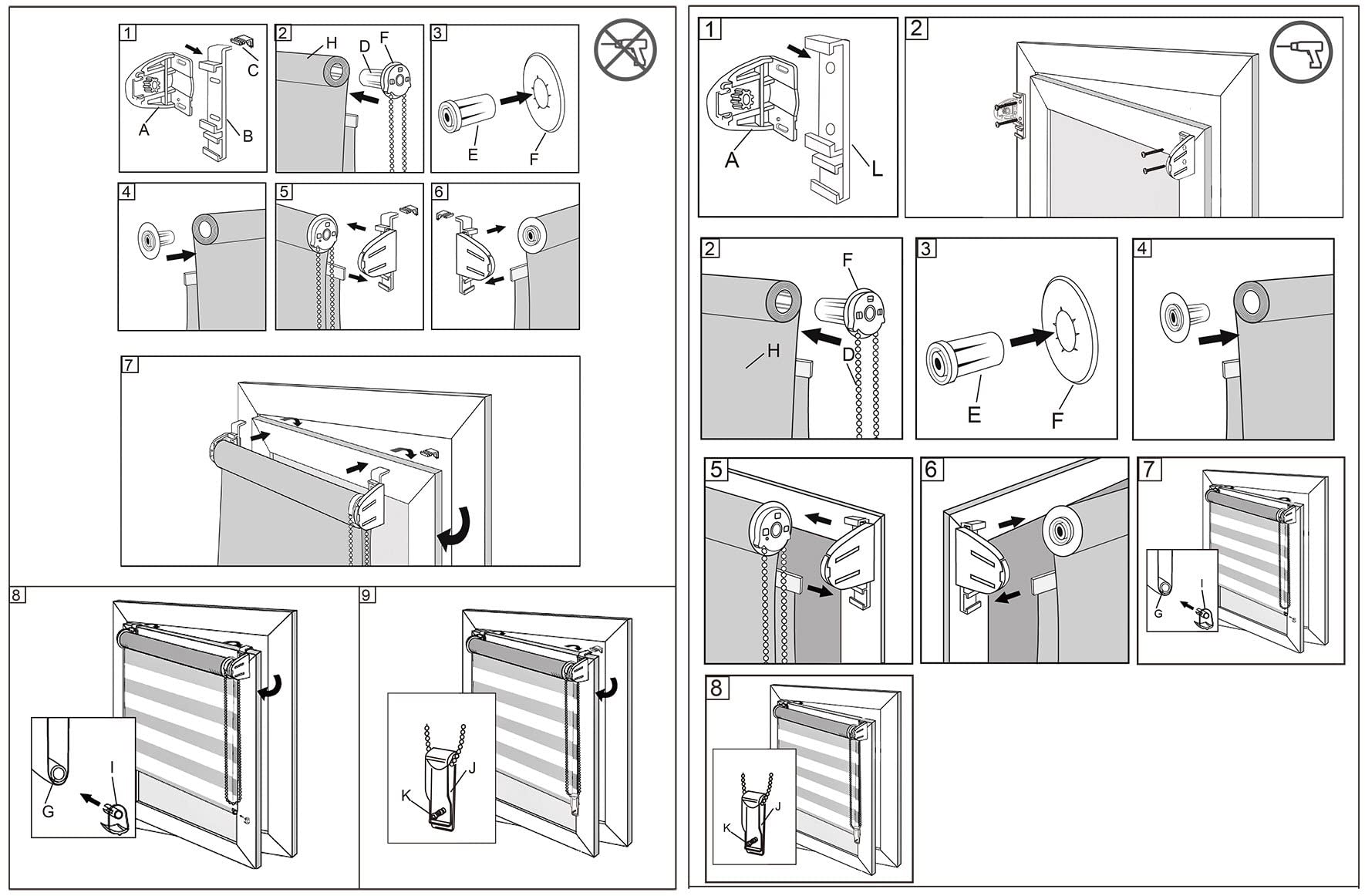 1
C
A
B

2
H
D
F

3
E
F

4

5

6

7

8
G
I

9
K
J

1
A
L

2

2
F
H
D

3
E
F

4

5

6

7
G
I

8
K
J