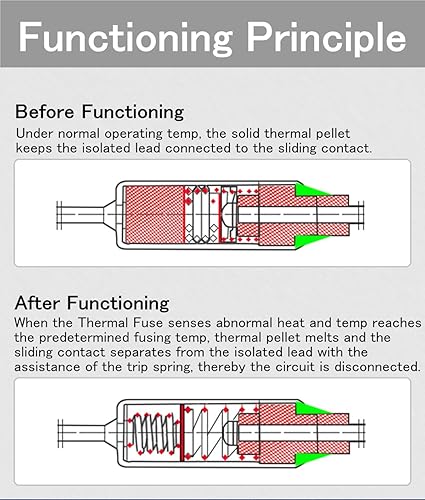 Functioning Principle

Before Functioning
Under normal operating temp, the solid thermal pellet keeps the isolated lead connected to the sliding contact.

After Functioning
When the Thermal Fuse senses abnormal heat and temp reaches the predetermined fusing temp, thermal pellet melts and the sliding contact separates from the isolated lead with the assistance of the trip spring, thereby the circuit is disconnected.