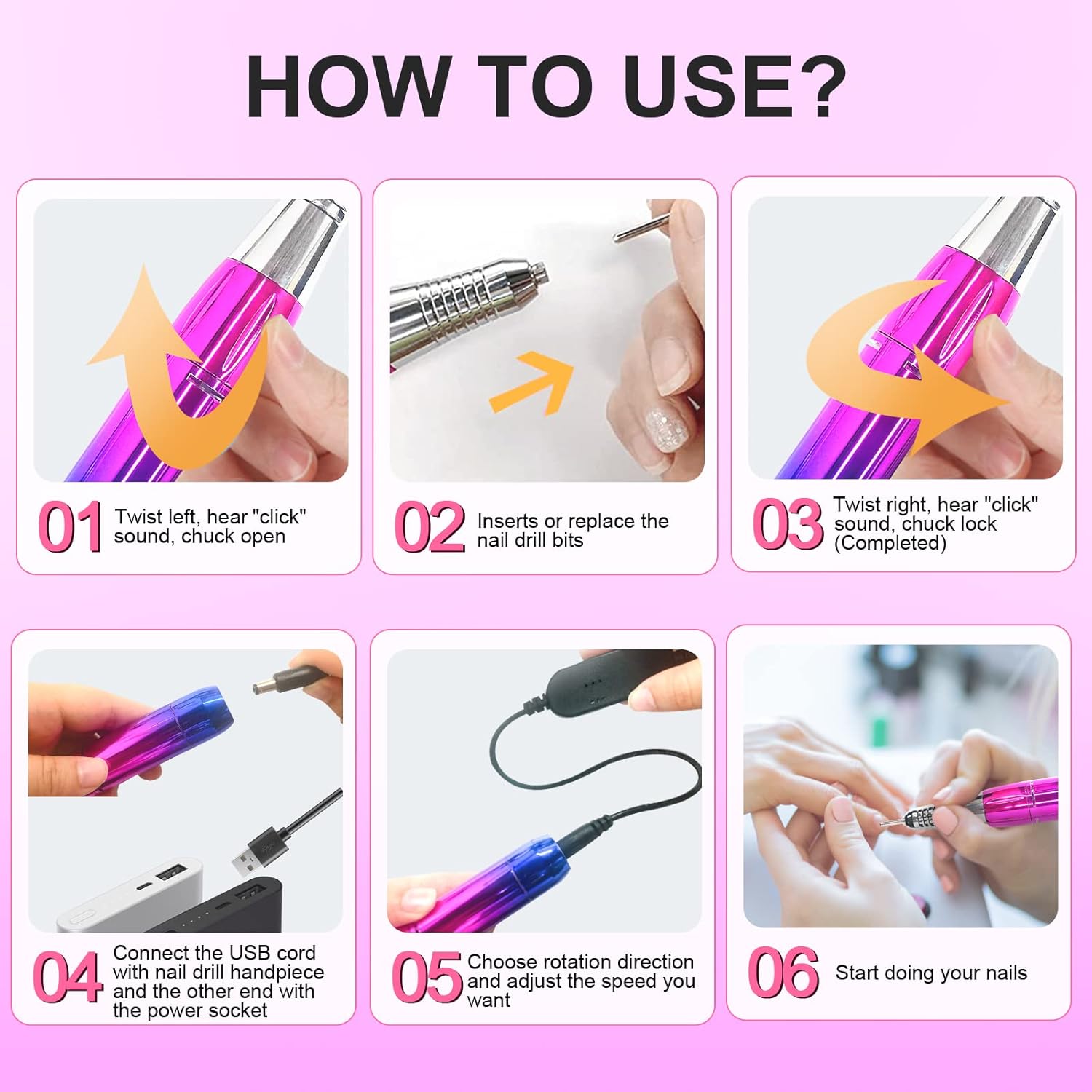 HOW TO USE?

01 Twist left, hear "click" sound, chuck open

02 Inserts or replace the nail drill bits

03 Twist right, hear "click" sound, chuck lock (Completed)

04 Connect the USB cord with nail drill handpiece and the other end with the power socket

05 Choose rotation direction and adjust the speed you want

06 Start doing your nails