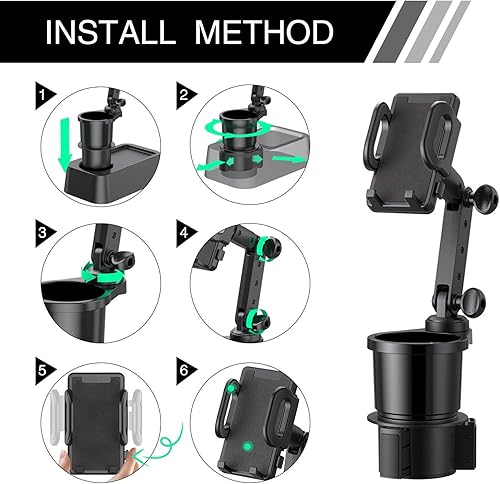 INSTALL METHOD

1

2

3

4

5

6