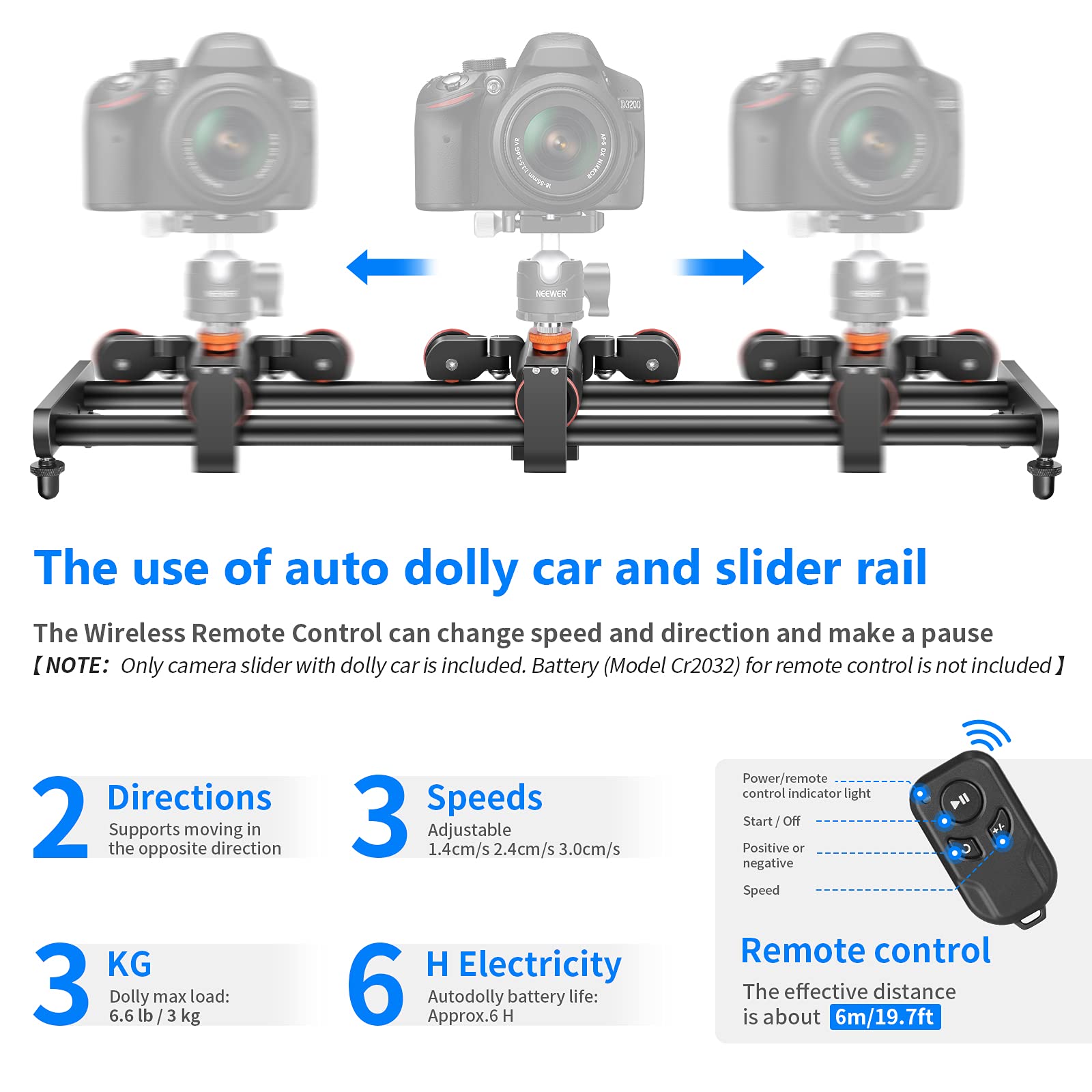 D3200

AF-S DX NIKKOR 18-55mm 1:3.5-5.6G VR

NEEWER

The use of auto dolly car and slider rail

The Wireless Remote Control can change speed and direction and make a pause

【NOTE: Only camera slider with dolly car is included. Battery (Model Cr2032) for remote control is not included】

2 Directions
Supports moving in the opposite direction

3 Speeds
Adjustable
1.4cm/s 2.4cm/s 3.0cm/s

3 KG
Dolly max load:
6.6 lb / 3 kg

6 H Electricity
Autodolly battery life:
Approx.6 H

Power/remote control indicator light

Start / Off

Positive or negative

Speed

+/-

Remote control

The effective distance is about 6m/19.7ft