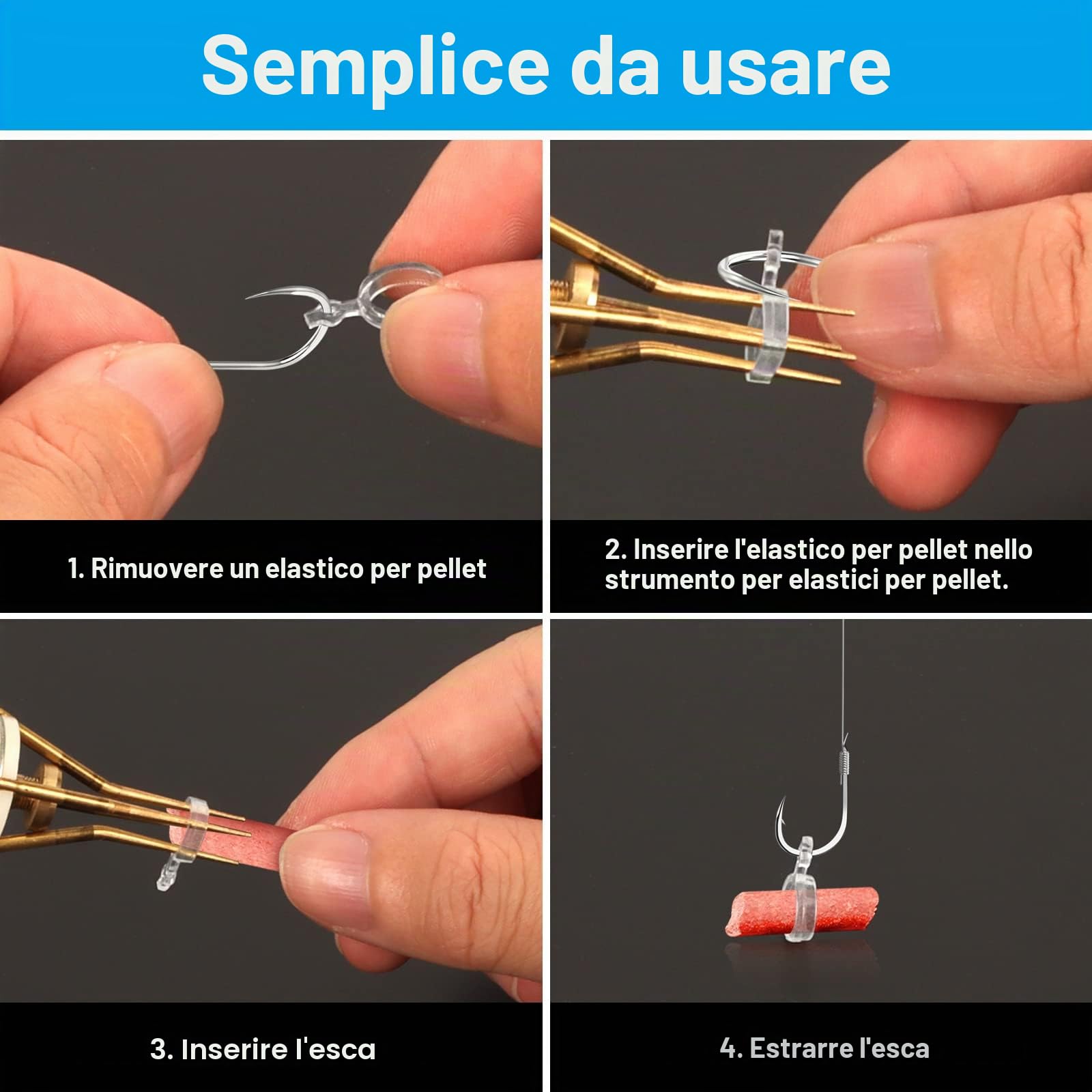 Semplice da usare

1. Rimuovere un elastico per pellet

2. Inserire l'elastico per pellet nello strumento per elastici per pellet.

3. Inserire l'esca

4. Estrarre l'esca