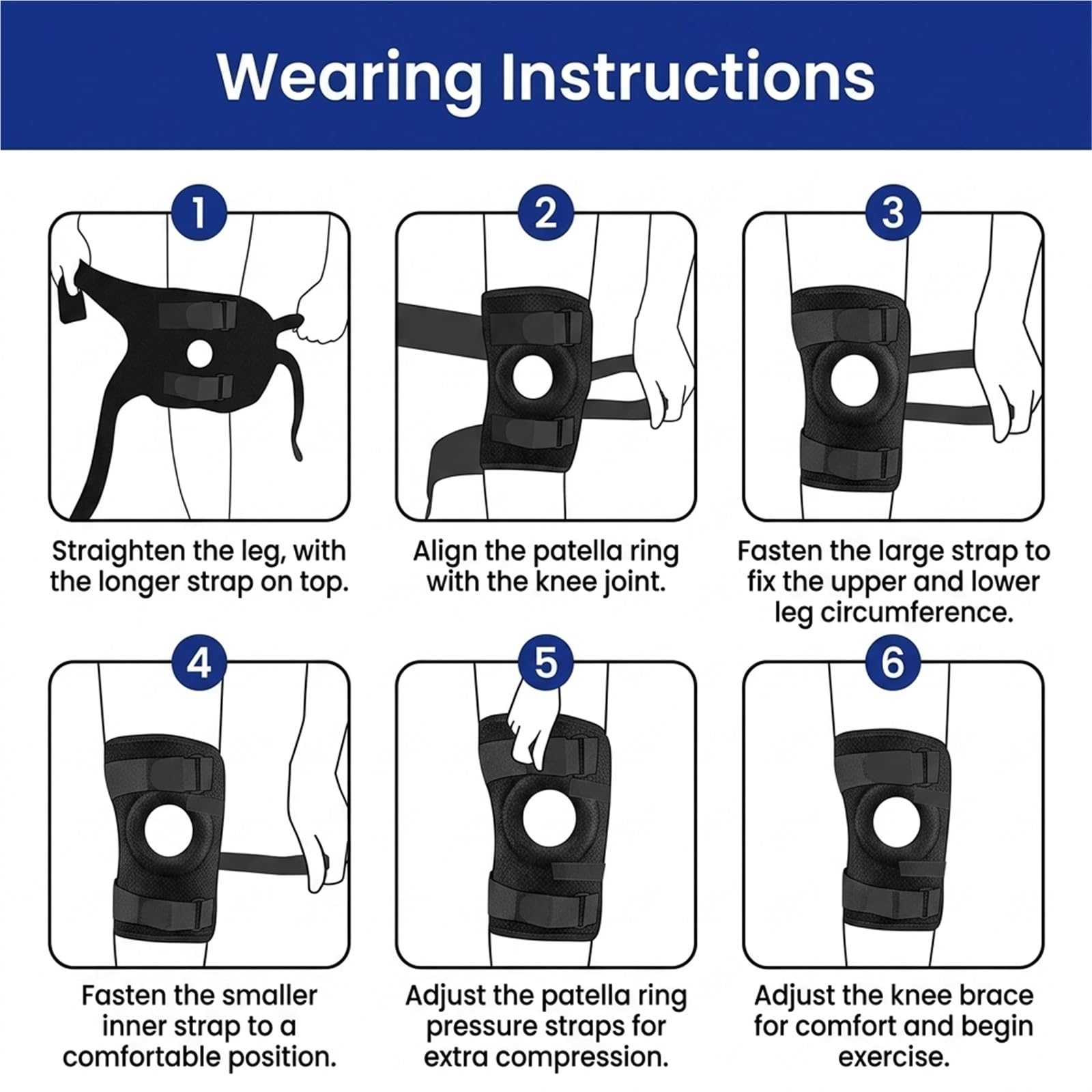 Wearing Instructions

1

Straighten the leg, with the longer strap on top.

2

Align the patella ring with the knee joint.

3

Fasten the large strap to fix the upper and lower leg circumference.

4

Fasten the smaller inner strap to a comfortable position.

5

Adjust the patella ring pressure straps for extra compression.

6

Adjust the knee brace for comfort and begin exercise.