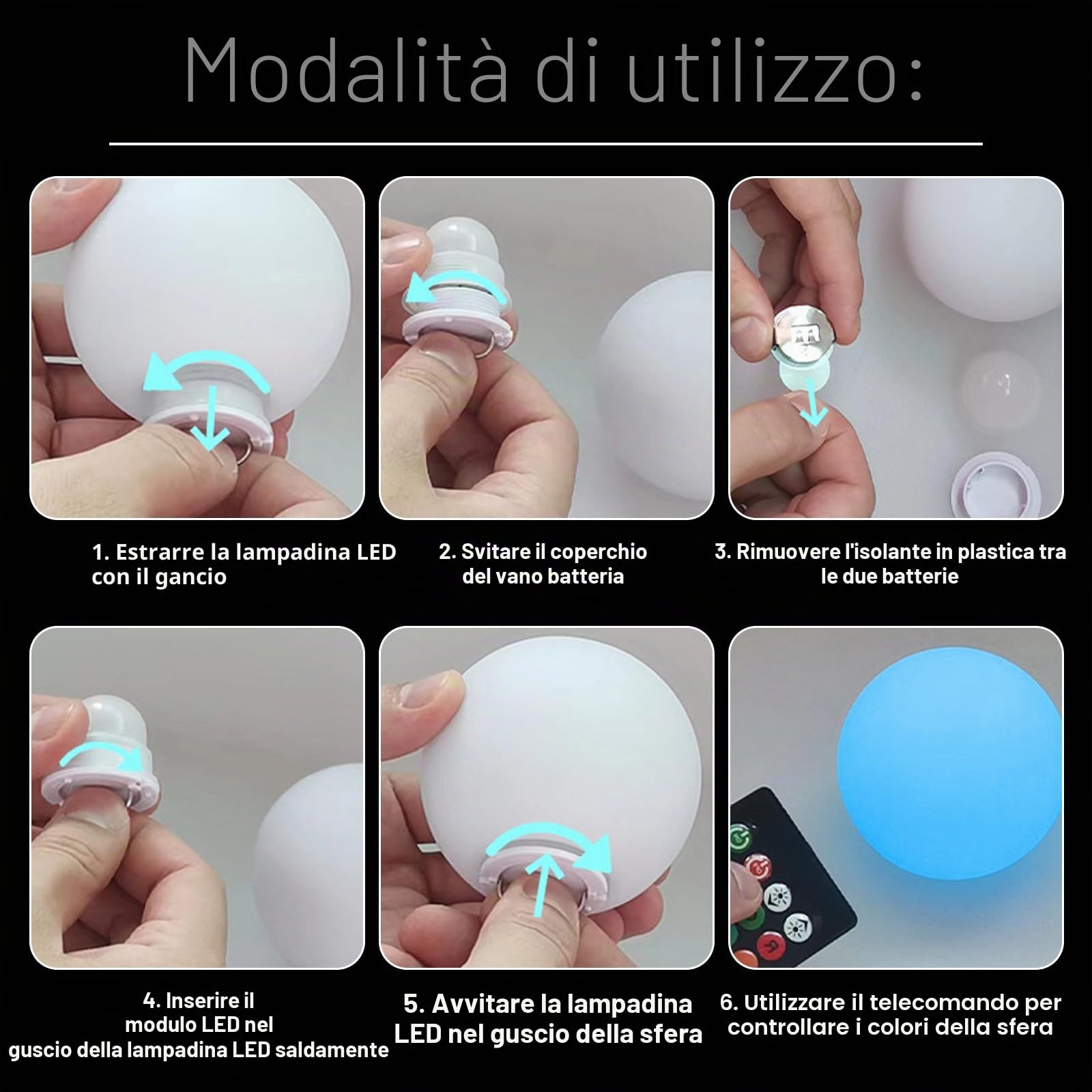 Modalità di utilizzo:

1. Estrarre la lampadina LED con il gancio

2. Svitare il coperchio del vano batteria

3. Rimuovere l'isolante in plastica tra le due batterie

4. Inserire il modulo LED nel guscio della lampadina LED saldamente

5. Avvitare la lampadina LED nel guscio della sfera

6. Utilizzare il telecomando per controllare i colori della sfera