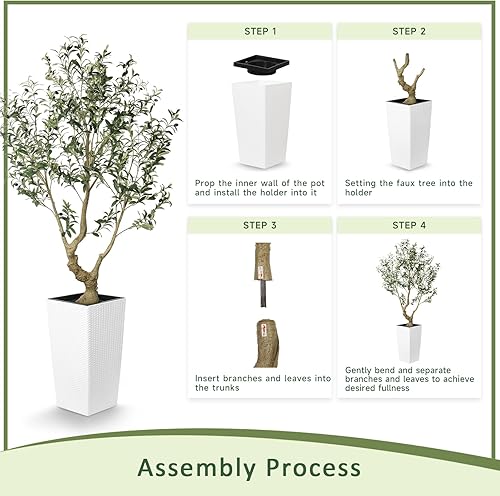 STEP 1

Prop the inner wall of the pot and install the holder into it

STEP 2

Setting the faux tree into the holder

STEP 3

Insert branches and leaves into the trunks

STEP 4

Gently bend and separate branches and leaves to achieve desired fullness

Assembly Process