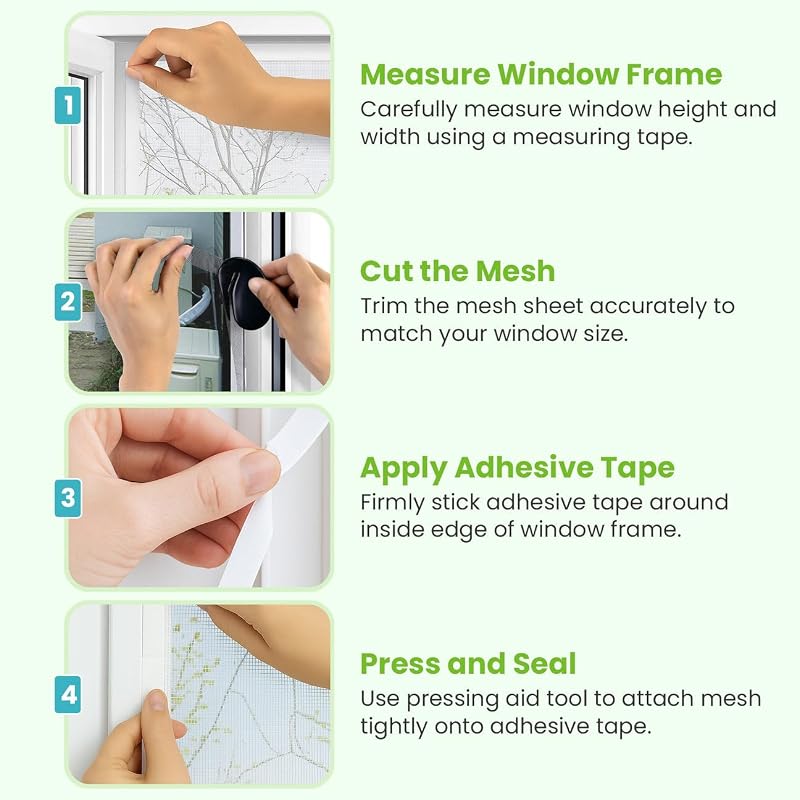 1

Measure Window Frame

Carefully measure window height and width using a measuring tape.

2

Cut the Mesh

Trim the mesh sheet accurately to match your window size.

3

Apply Adhesive Tape

Firmly stick adhesive tape around inside edge of window frame.

4

Press and Seal

Use pressing aid tool to attach mesh tightly onto adhesive tape.