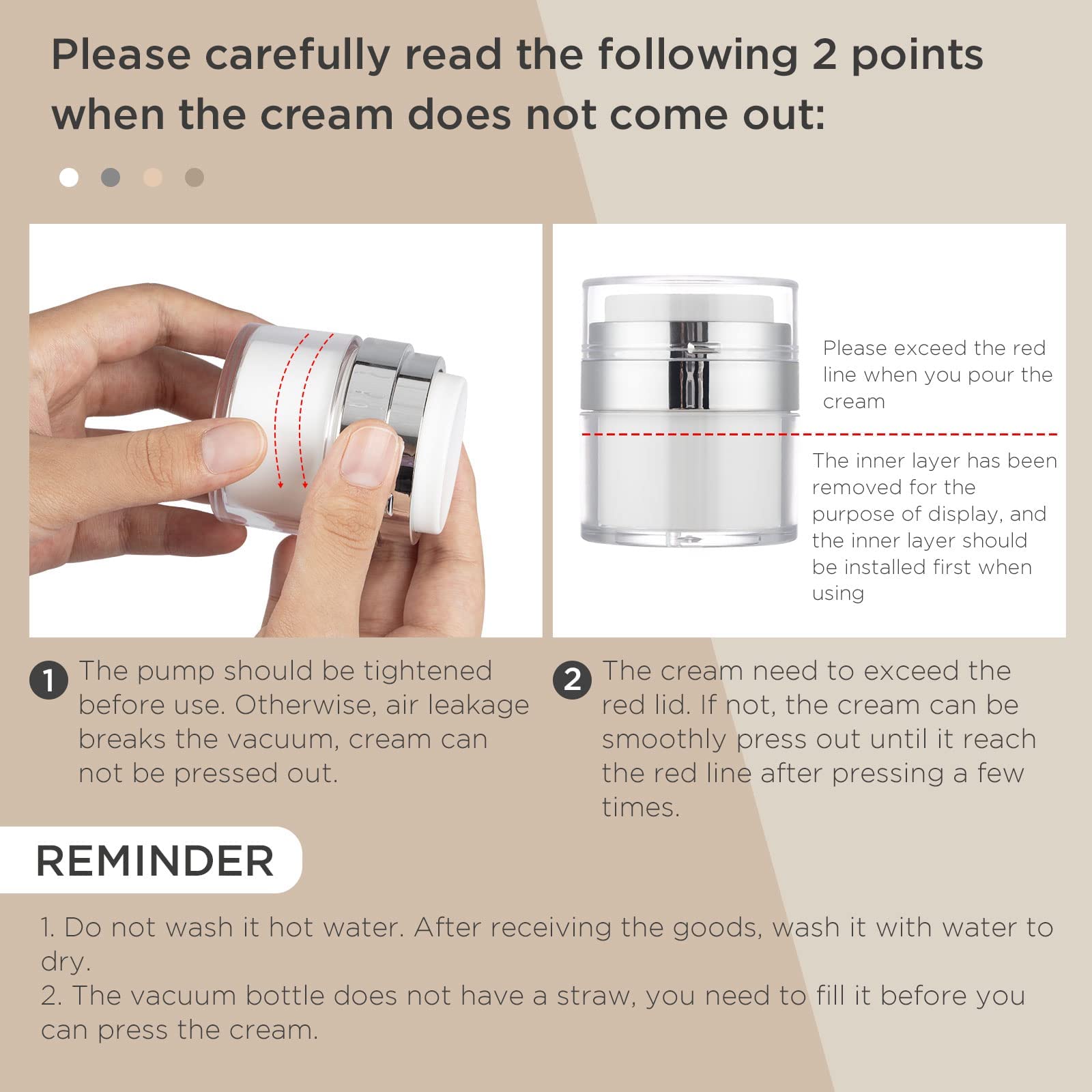 Please carefully read the following 2 points when the cream does not come out:

Please exceed the red line when you pour the cream

The inner layer has been removed for the purpose of display, and the inner layer should be installed first when using

1 The pump should be tightened before use. Otherwise, air leakage breaks the vacuum, cream can not be pressed out.

2 The cream need to exceed the red lid. If not, the cream can be smoothly press out until it reach the red line after pressing a few times.

REMINDER

1. Do not wash it hot water. After receiving the goods, wash it with water to dry.
2. The vacuum bottle does not have a straw, you need to fill it before you can press the cream.