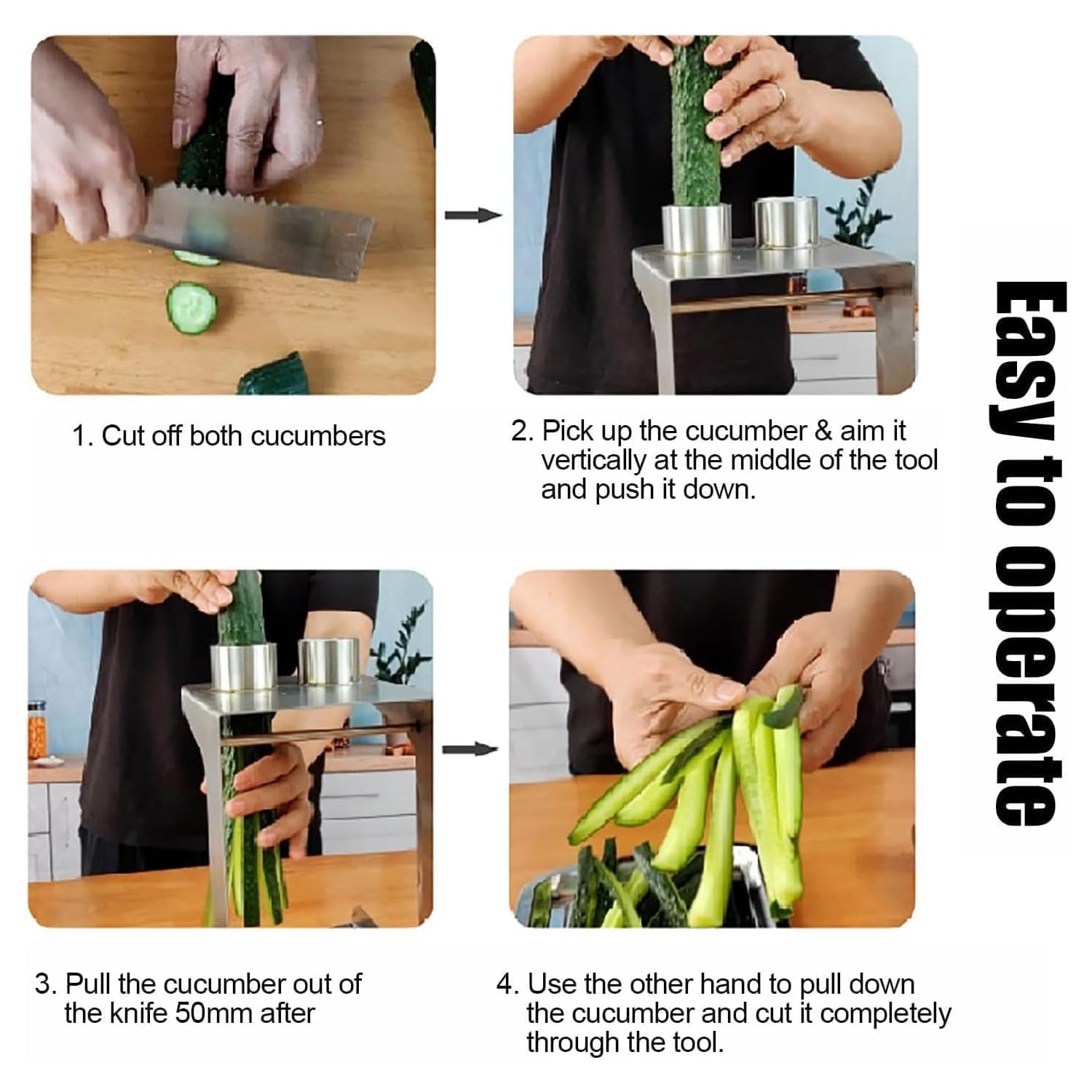 1. Cut off both cucumbers

2. Pick up the cucumber & aim it vertically at the middle of the tool and push it down.

3. Pull the cucumber out of the knife 50mm after

4. Use the other hand to pull down the cucumber and cut it completely through the tool.

Easy to operate