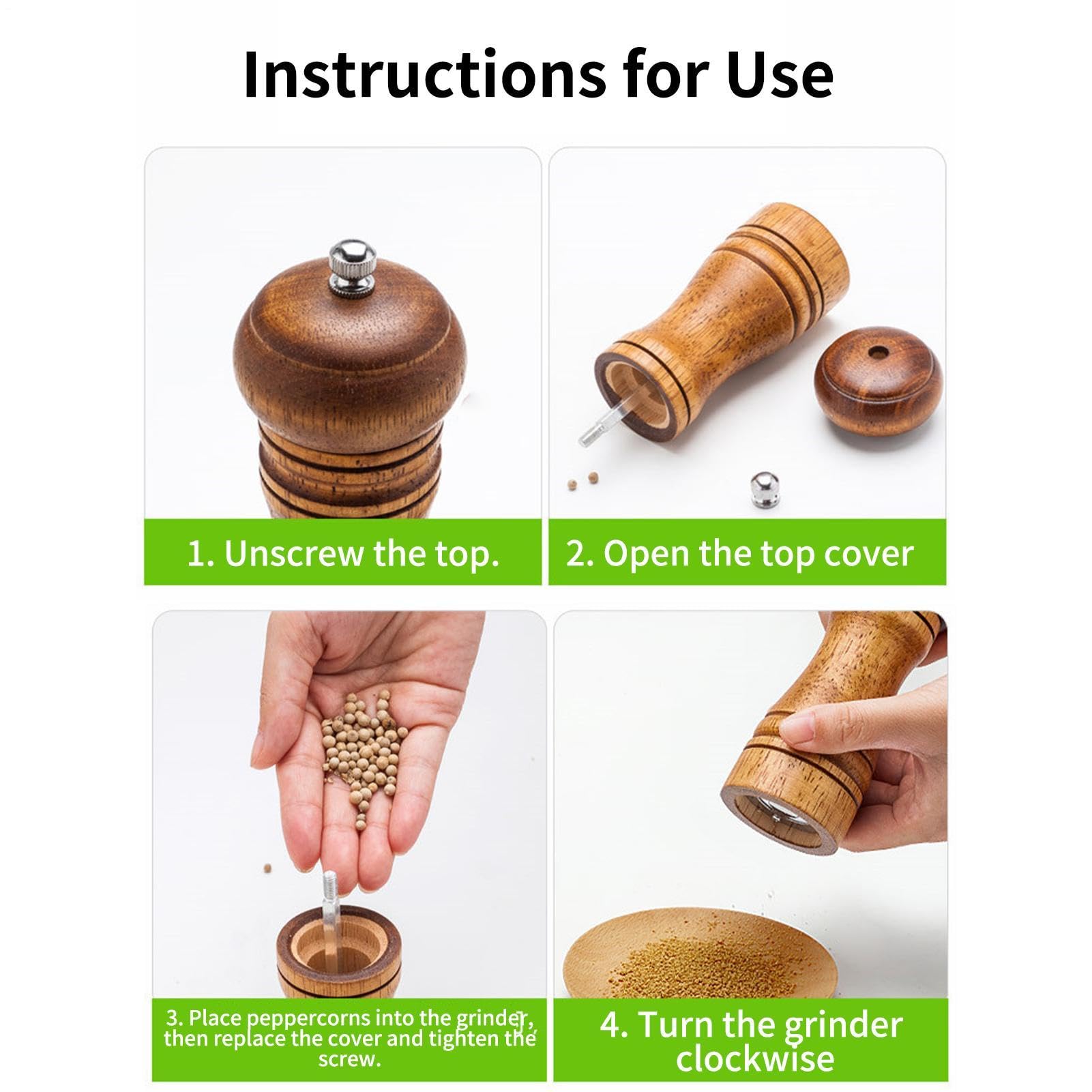 Instructions for Use

1. Unscrew the top.

2. Open the top cover

3. Place peppercorns into the grinder, then replace the cover and tighten the screw.

4. Turn the grinder clockwise