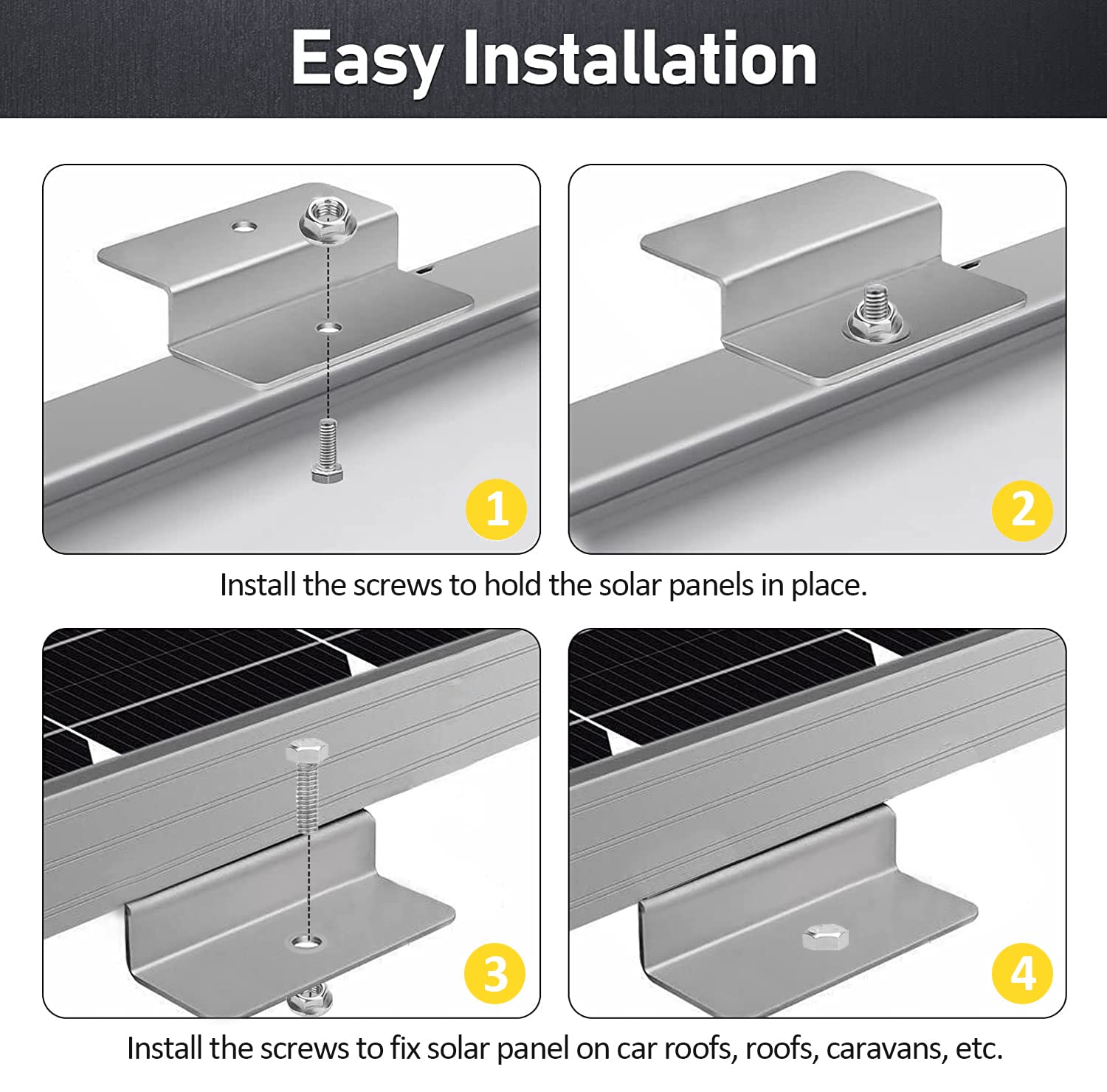 Easy Installation

1

2

Install the screws to hold the solar panels in place.

3

4

Install the screws to fix solar panel on car roofs, roofs, caravans, etc.