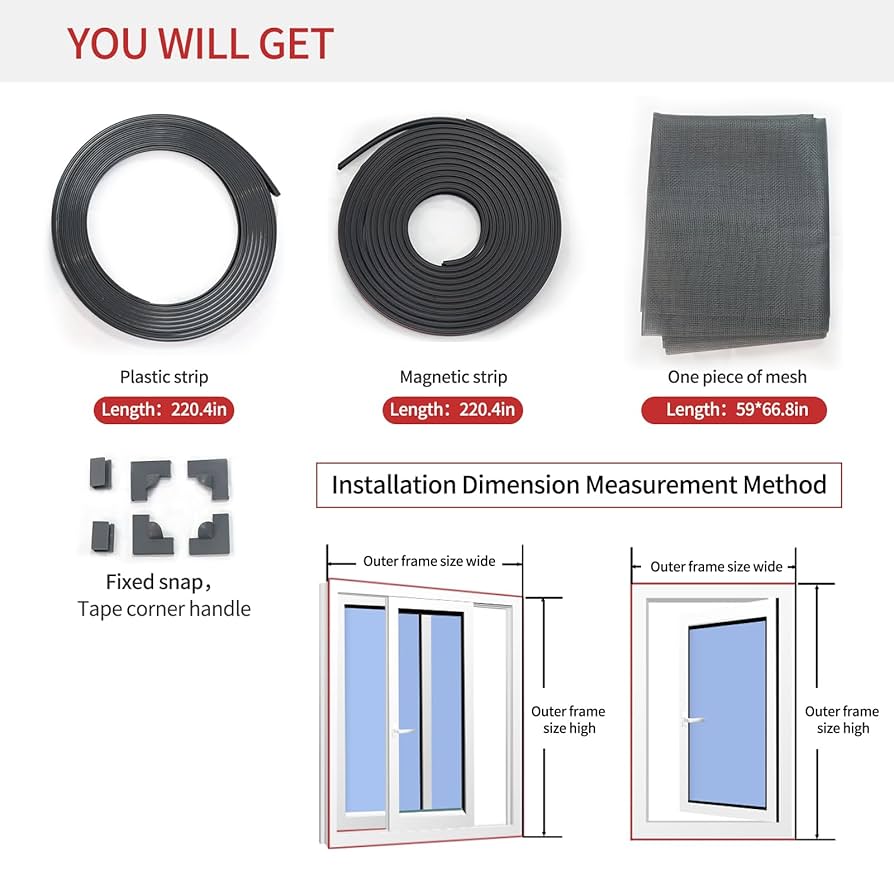 YOU WILL GET

Plastic strip
Length：220.4in

Magnetic strip
Length：220.4in

One piece of mesh
Length：59*66.8in

Fixed snap，
Tape corner handle

Installation Dimension Measurement Method

Outer frame size wide

Outer frame size high

Outer frame size wide

Outer frame size high