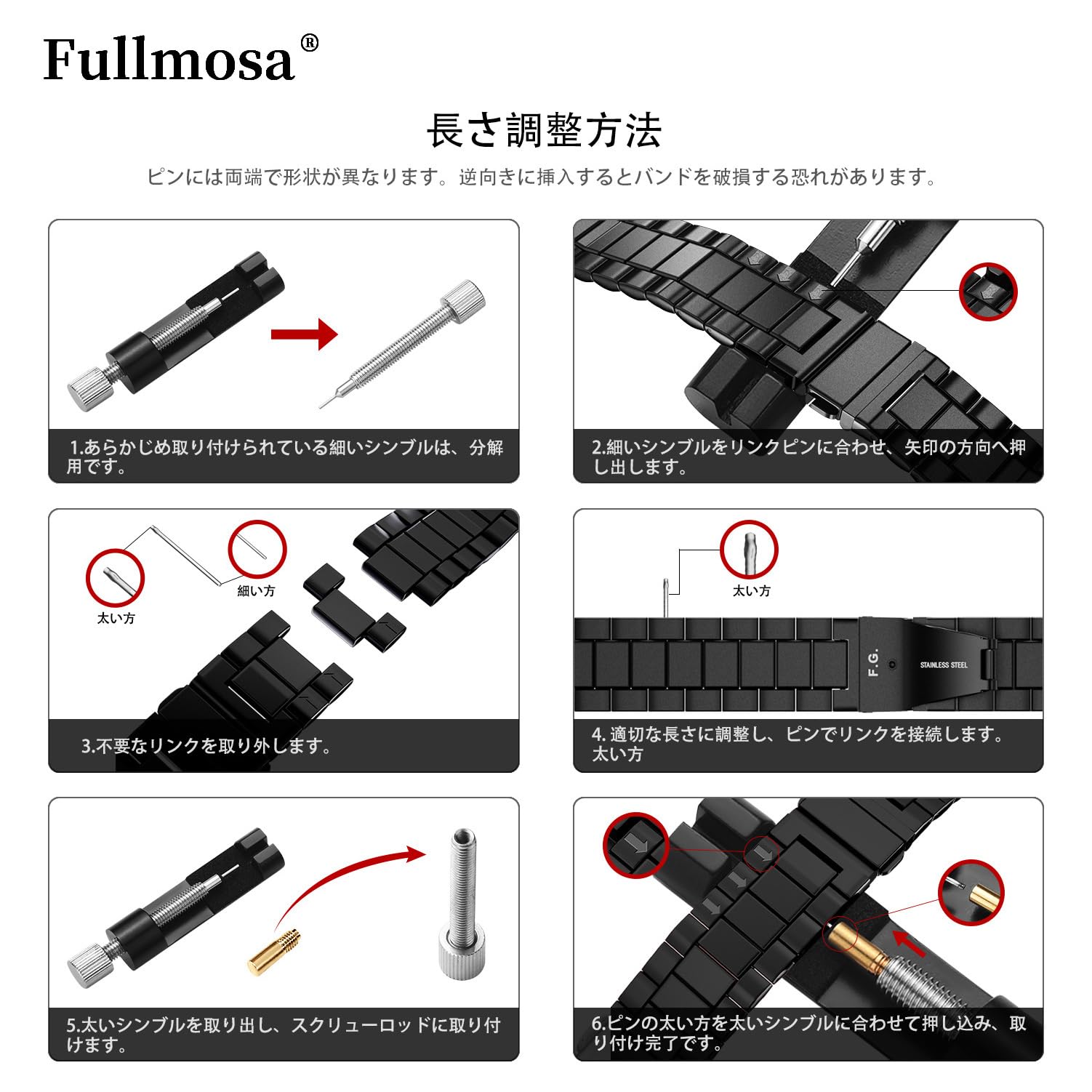 Fullmosa®

長さ調整方法

ピンには両端で形状が異なります。逆向きに挿入するとバンドを破損する恐れがあります。

1.あらかじめ取り付けられている細いシンブルは、分解用です。

2.細いシンブルをリンクピンに合わせ、矢印の方向へ押し出します。

太い方

細い方

3.不要なリンクを取り外します。

太い方

F.G.

STAINLESS STEEL

4. 適切な長さに調整し、ピンでリンクを接続します。太い方

5.太いシンブルを取り出し、スクリューロッドに取り付けます。

6.ピンの太い方を太いシンブルに合わせて押し込み、取り付け完了です。