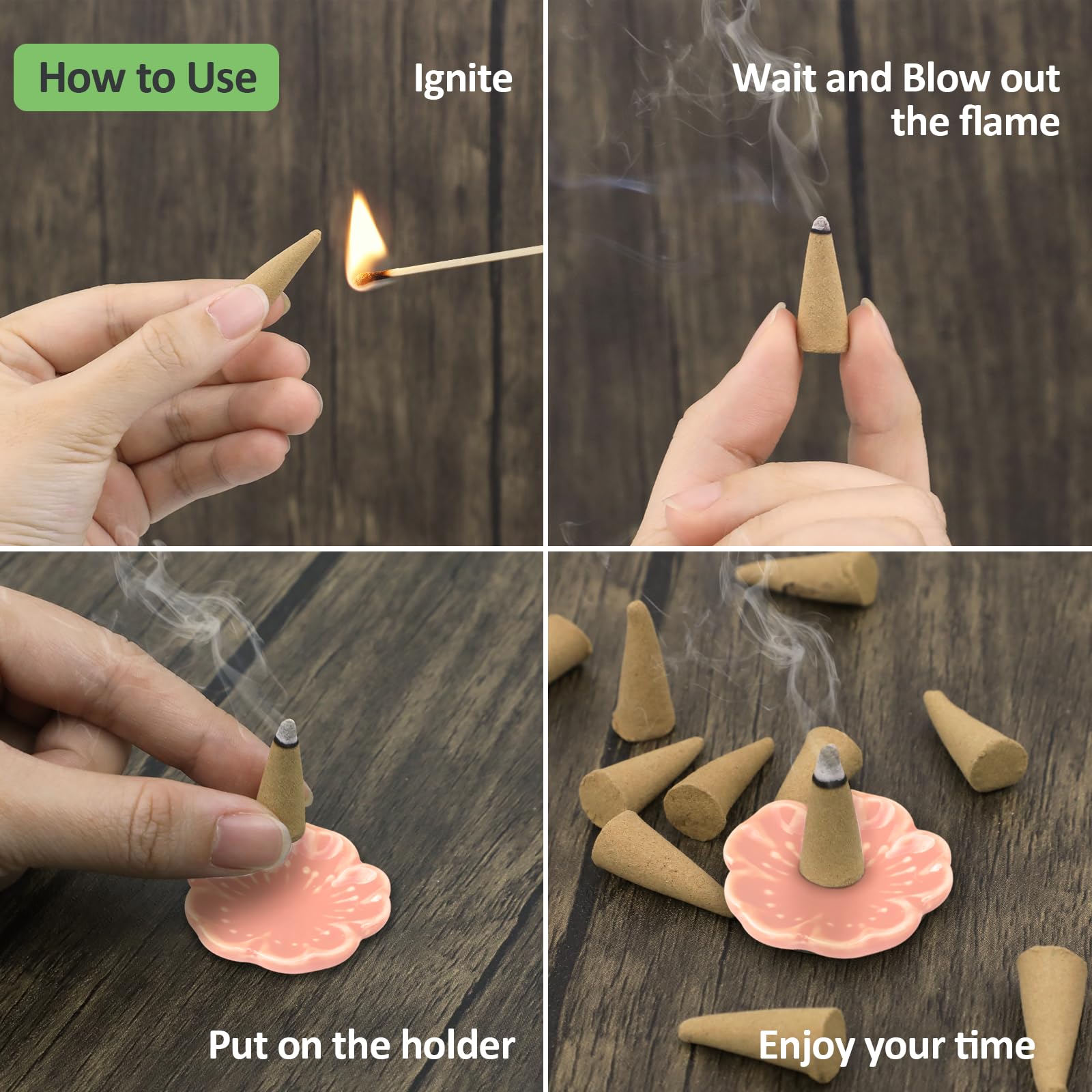 How to Use

Ignite

Wait and Blow out the flame

Put on the holder

Enjoy your time