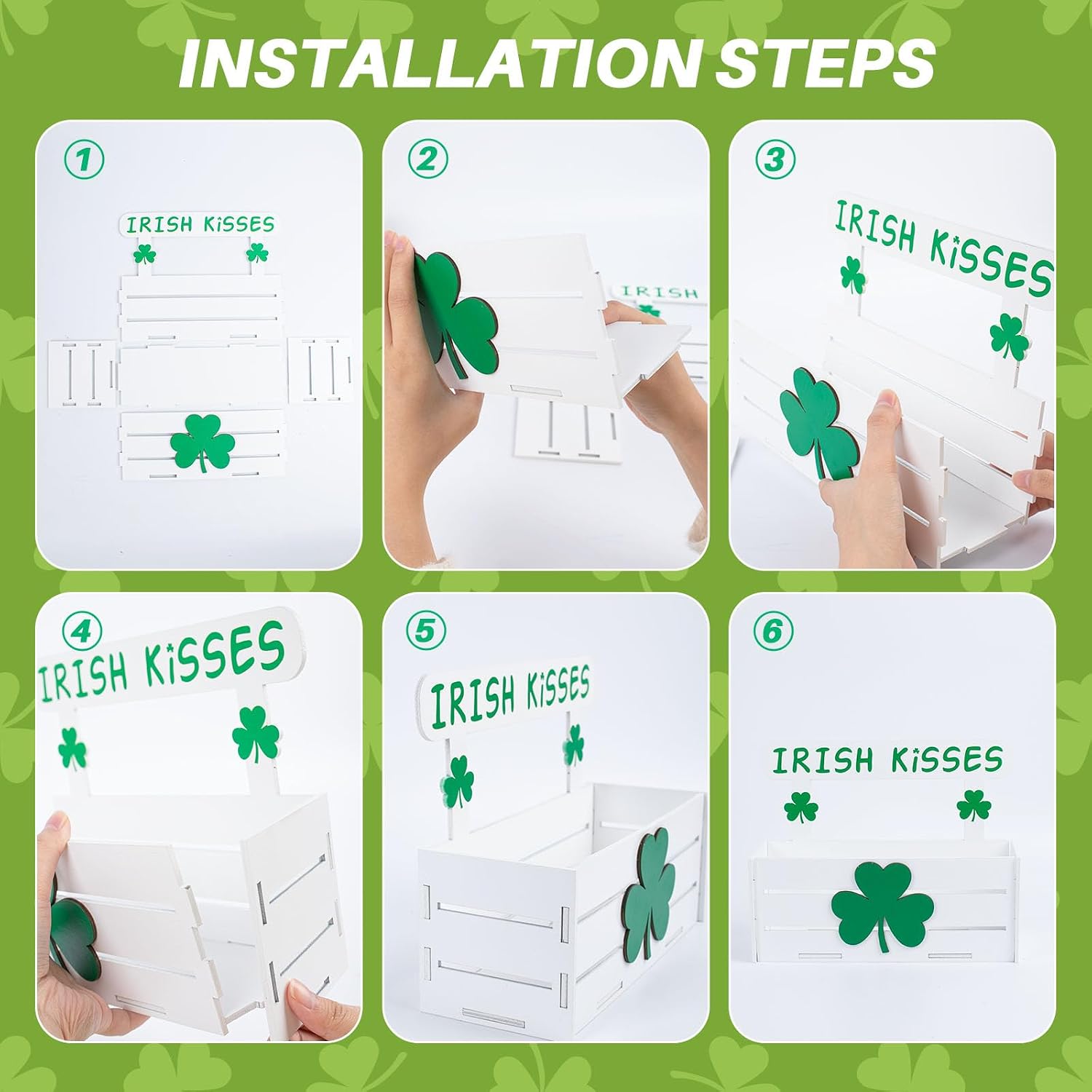 INSTALLATION STEPS

①

IRISH KiSSES

②

IRISH

③

IRISH KiSSES

④

IRISH KiSSES

⑤

IRISH KiSSES

⑥

IRISH KiSSES