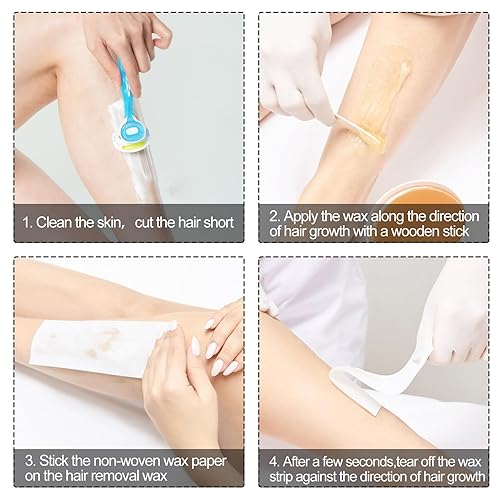 1. Clean the skin,   cut the hair short

2. Apply the wax along the direction of hair growth with a wooden stick

3. Stick the non-woven wax paper on the hair removal wax

4. After a few seconds,tear off the wax strip against the direction of hair growth