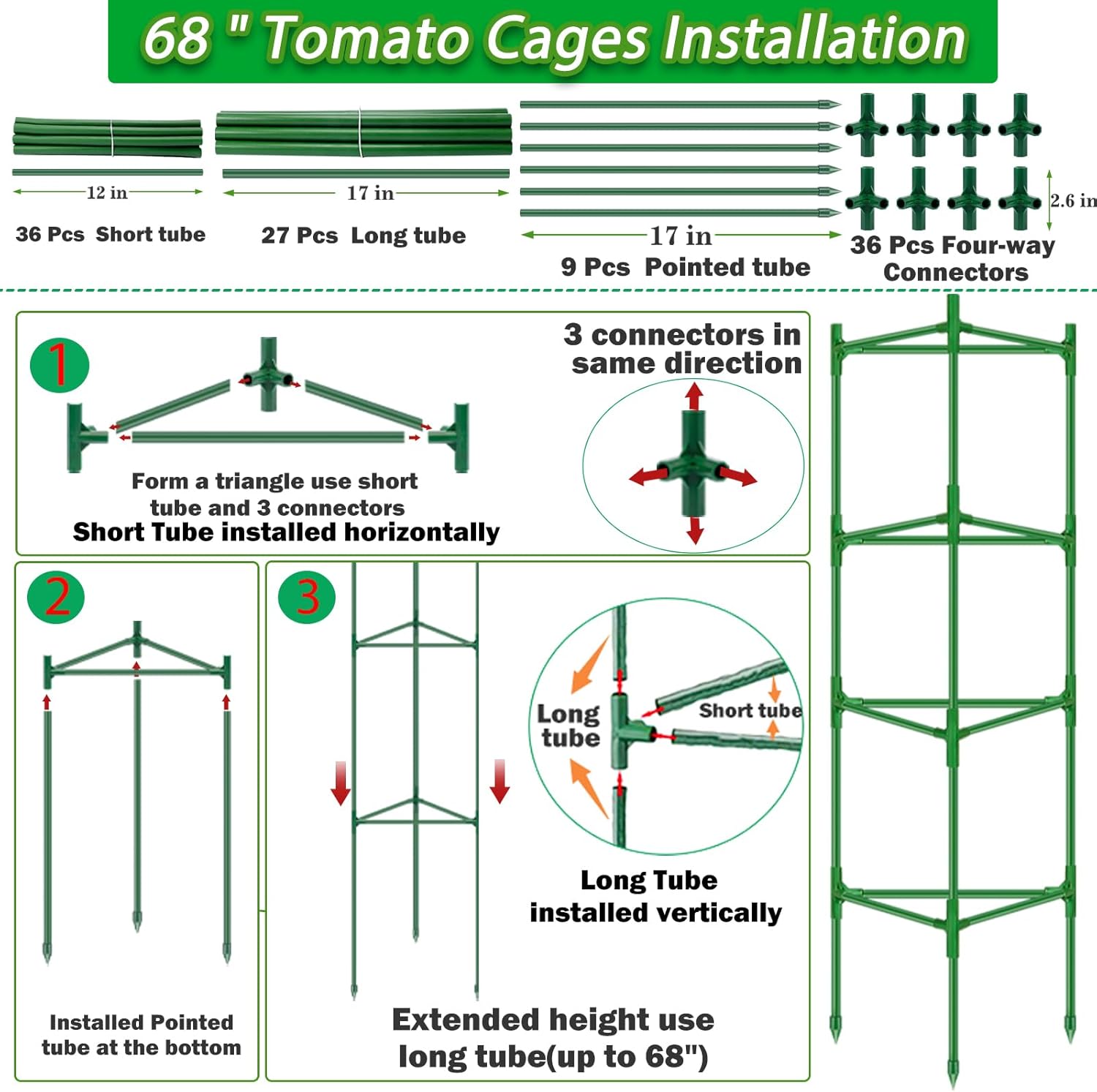 68 " Tomato Cages Installation

12 in

36 Pcs Short tube

17 in

27 Pcs Long tube

17 in

9 Pcs Pointed tube

2.6 in

36 Pcs Four-way Connectors

1

Form a triangle use short tube and 3 connectors

Short Tube installed horizontally

3 connectors in same direction

2

Installed Pointed tube at the bottom

3

Long tube

Short tube

Long Tube installed vertically

Extended height use long tube(up to 68")