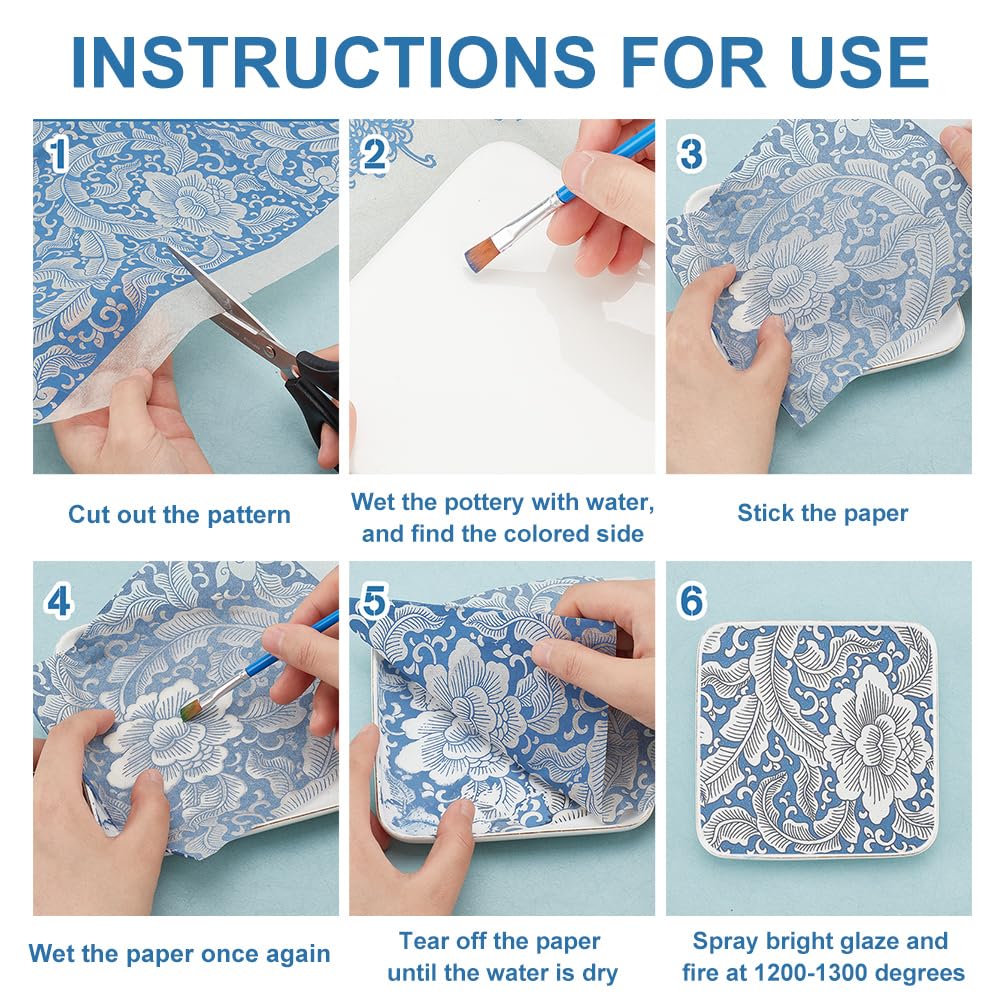 INSTRUCTIONS FOR USE

1

Cut out the pattern

2

Wet the pottery with water, and find the colored side

3

Stick the paper

4

Wet the paper once again

5

Tear off the paper until the water is dry

6

Spray bright glaze and fire at 1200-1300 degrees