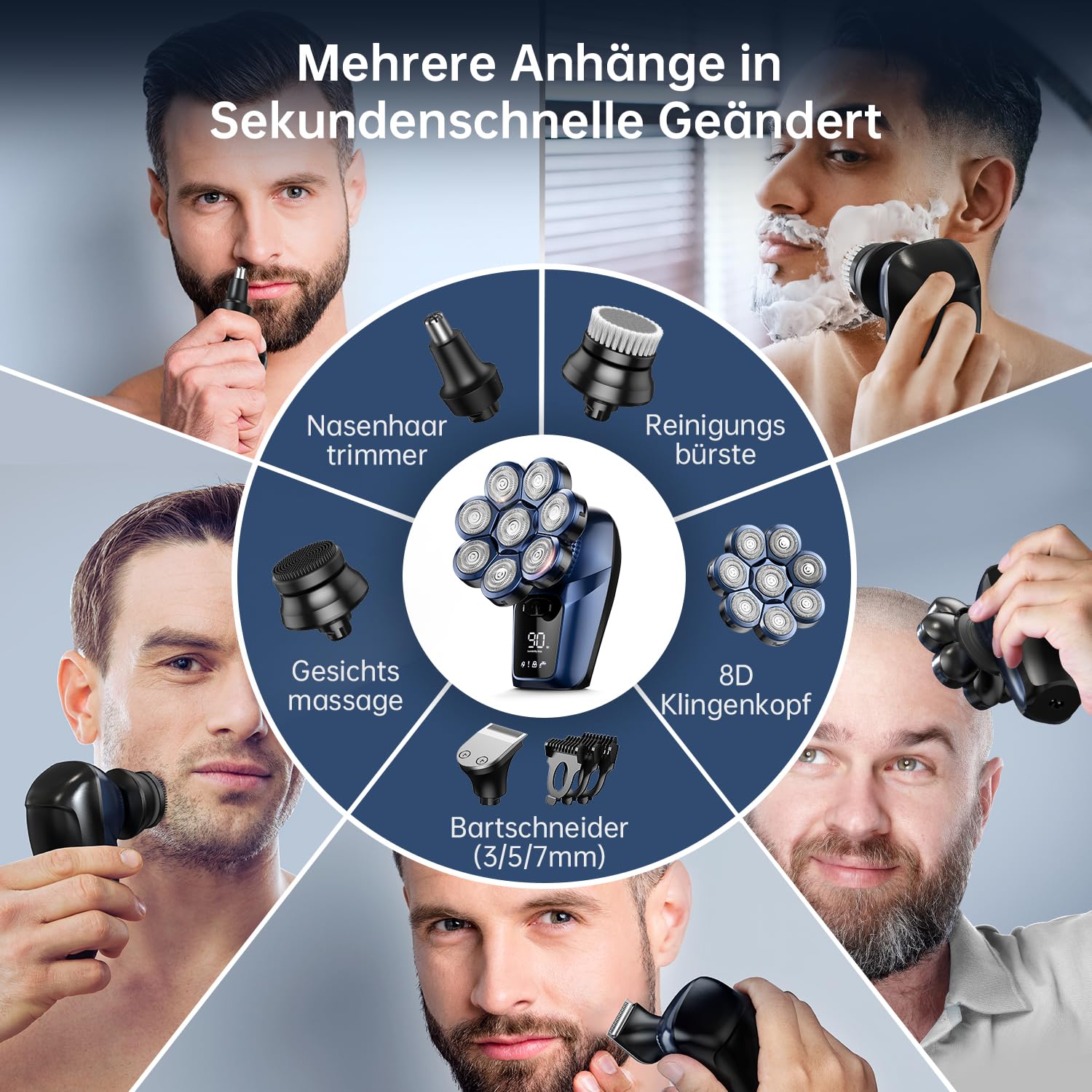 Mehrere Anhänge in Sekundenschnelle Geändert

Nasenhaar trimmer

Reinigungs bürste

Gesichts massage

90

8D Klingenkopf

Bartschneider (3/5/7mm)