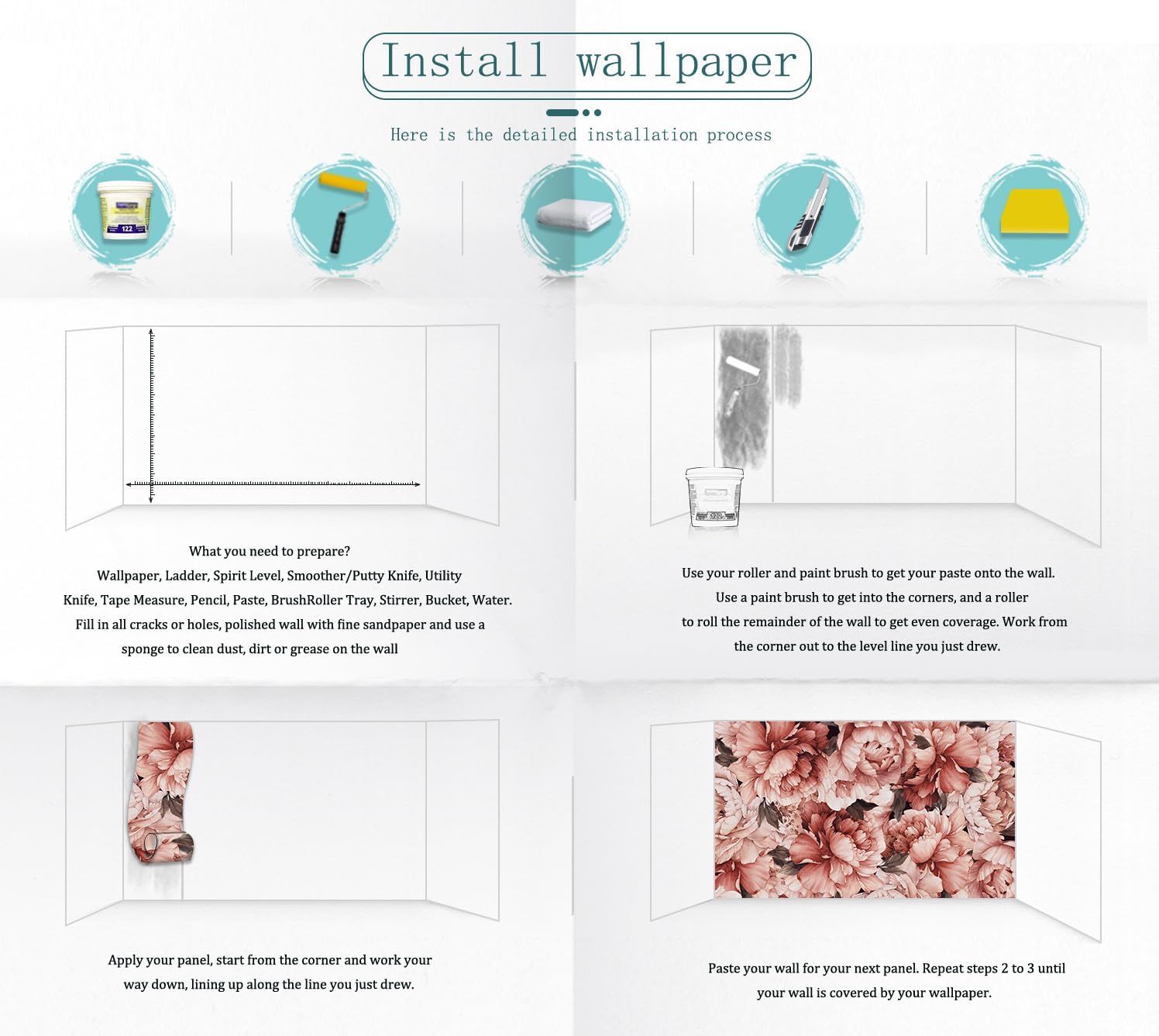 Install wallpaper

Here is the detailed installation process

122

What you need to prepare?
Wallpaper, Ladder, Spirit Level, Smoother/Putty Knife, Utility Knife, Tape Measure, Pencil, Paste, BrushRoller Tray, Stirrer, Bucket, Water.
Fill in all cracks or holes, polished wall with fine sandpaper and use a sponge to clean dust, dirt or grease on the wall

Use your roller and paint brush to get your paste onto the wall.
Use a paint brush to get into the corners, and a roller to roll the remainder of the wall to get even coverage. Work from the corner out to the level line you just drew.

Apply your panel, start from the corner and work your way down, lining up along the line you just drew.

Paste your wall for your next panel. Repeat steps 2 to 3 until your wall is covered by your wallpaper.