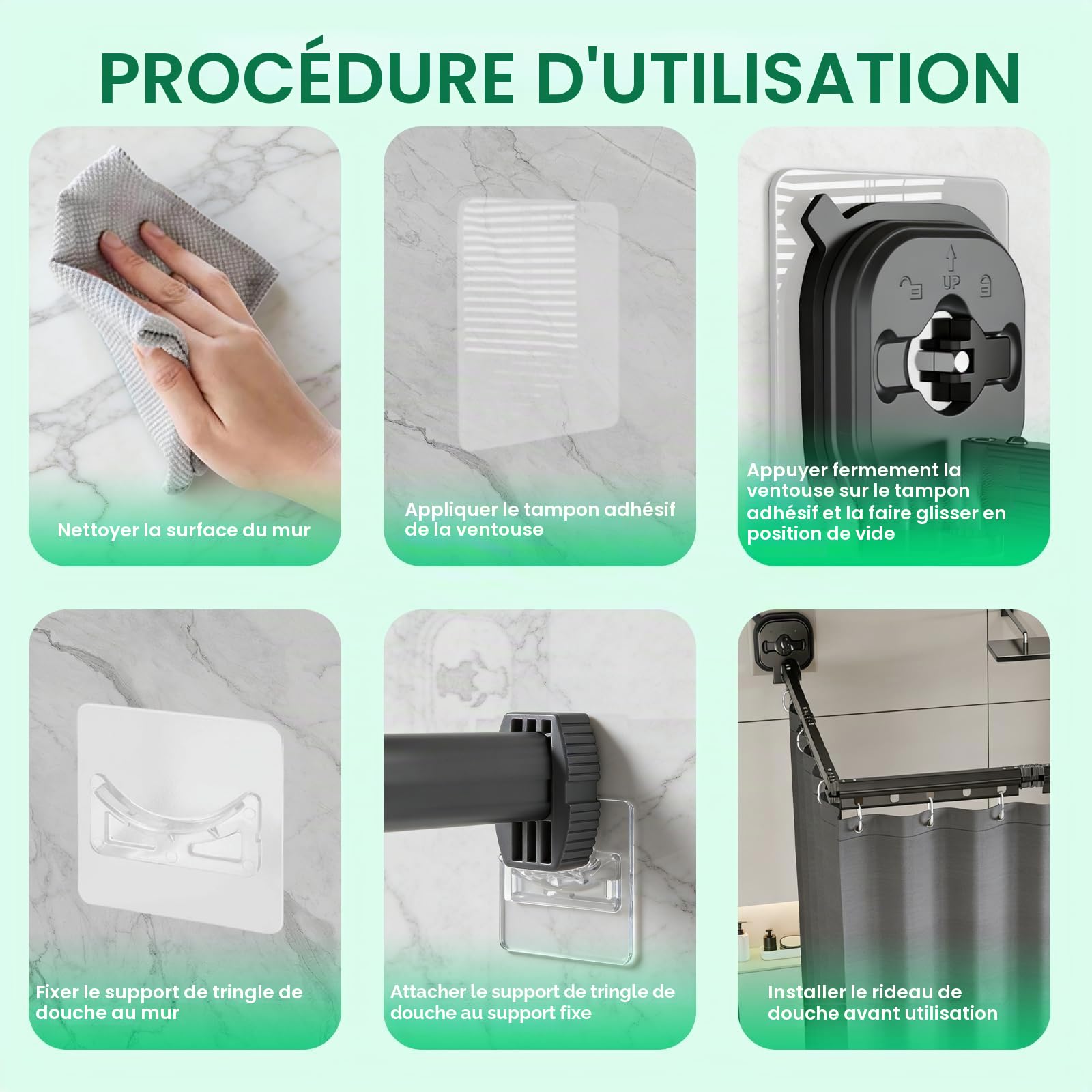 PROCÉDURE D'UTILISATION

Nettoyer la surface du mur

Appliquer le tampon adhésif de la ventouse

UP

Appuyer fermement la ventouse sur le tampon adhésif et la faire glisser en position de vide

Fixer le support de tringle de douche au mur

Attacher le support de tringle de douche au support fixe

Installer le rideau de douche avant utilisation