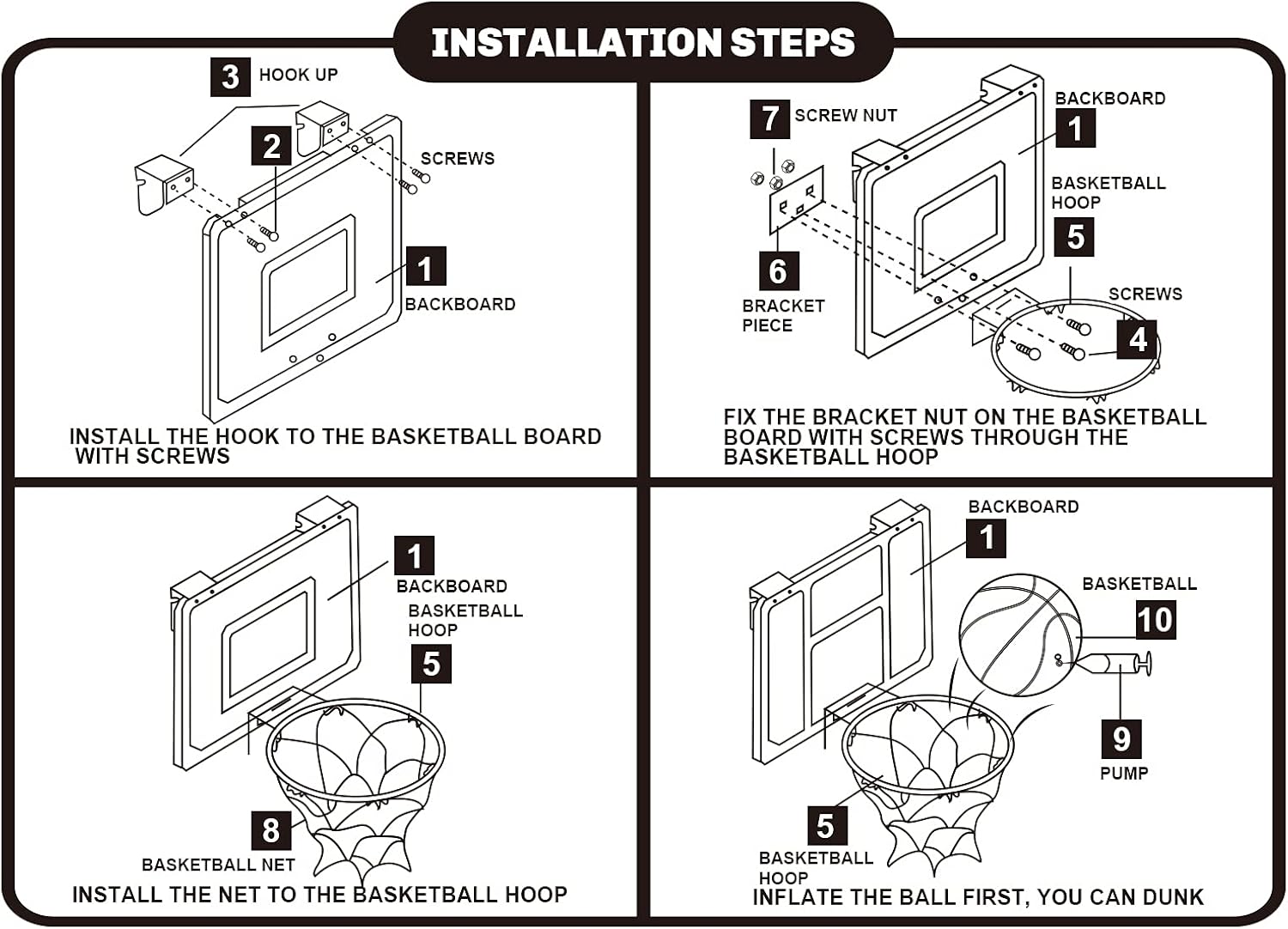 INSTALLATION STEPS

3 HOOK UP

2

SCREWS

1

BACKBOARD

INSTALL THE HOOK TO THE BASKETBALL BOARD WITH SCREWS

7 SCREW NUT

BACKBOARD

1

BASKETBALL HOOP

5

6

BRACKET PIECE

SCREWS

4

FIX THE BRACKET NUT ON THE BASKETBALL BOARD WITH SCREWS THROUGH THE BASKETBALL HOOP

1

BACKBOARD

BASKETBALL HOOP

5

8

BASKETBALL NET

INSTALL THE NET TO THE BASKETBALL HOOP

BACKBOARD

1

BASKETBALL

10

9

PUMP

5

BASKETBALL HOOP

INFLATE THE BALL FIRST, YOU CAN DUNK