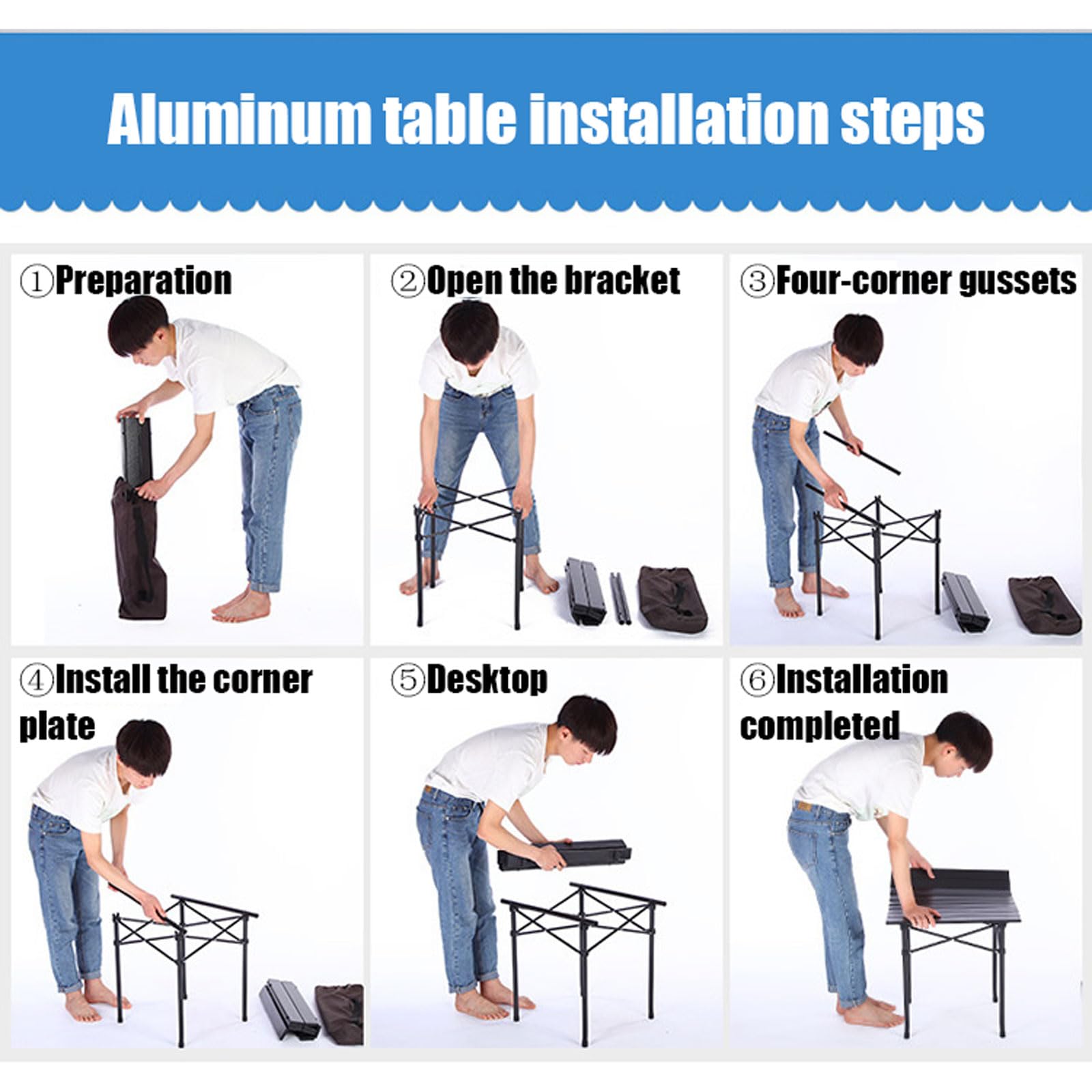 Aluminum table installation steps

①Preparation

②Open the bracket

③Four-corner gussets

④Install the corner plate

⑤Desktop

⑥Installation completed