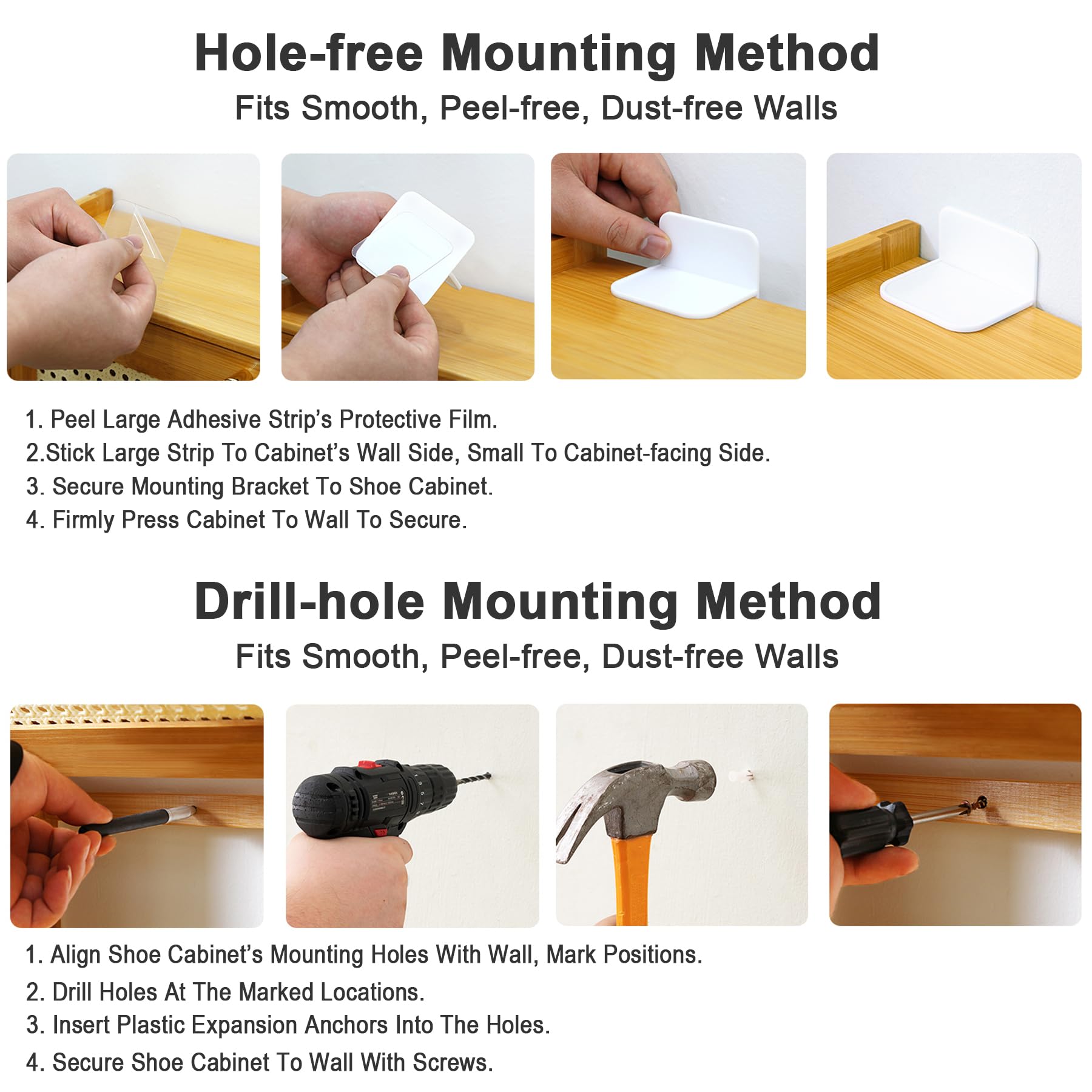 Hole-free Mounting Method
Fits Smooth, Peel-free, Dust-free Walls

1. Peel Large Adhesive Strip's Protective Film.
2.Stick Large Strip To Cabinet's Wall Side, Small To Cabinet-facing Side.
3. Secure Mounting Bracket To Shoe Cabinet.
4. Firmly Press Cabinet To Wall To Secure.

Drill-hole Mounting Method
Fits Smooth, Peel-free, Dust-free Walls

1. Align Shoe Cabinet's Mounting Holes With Wall, Mark Positions.
2. Drill Holes At The Marked Locations.
3. Insert Plastic Expansion Anchors Into The Holes.
4. Secure Shoe Cabinet To Wall With Screws.