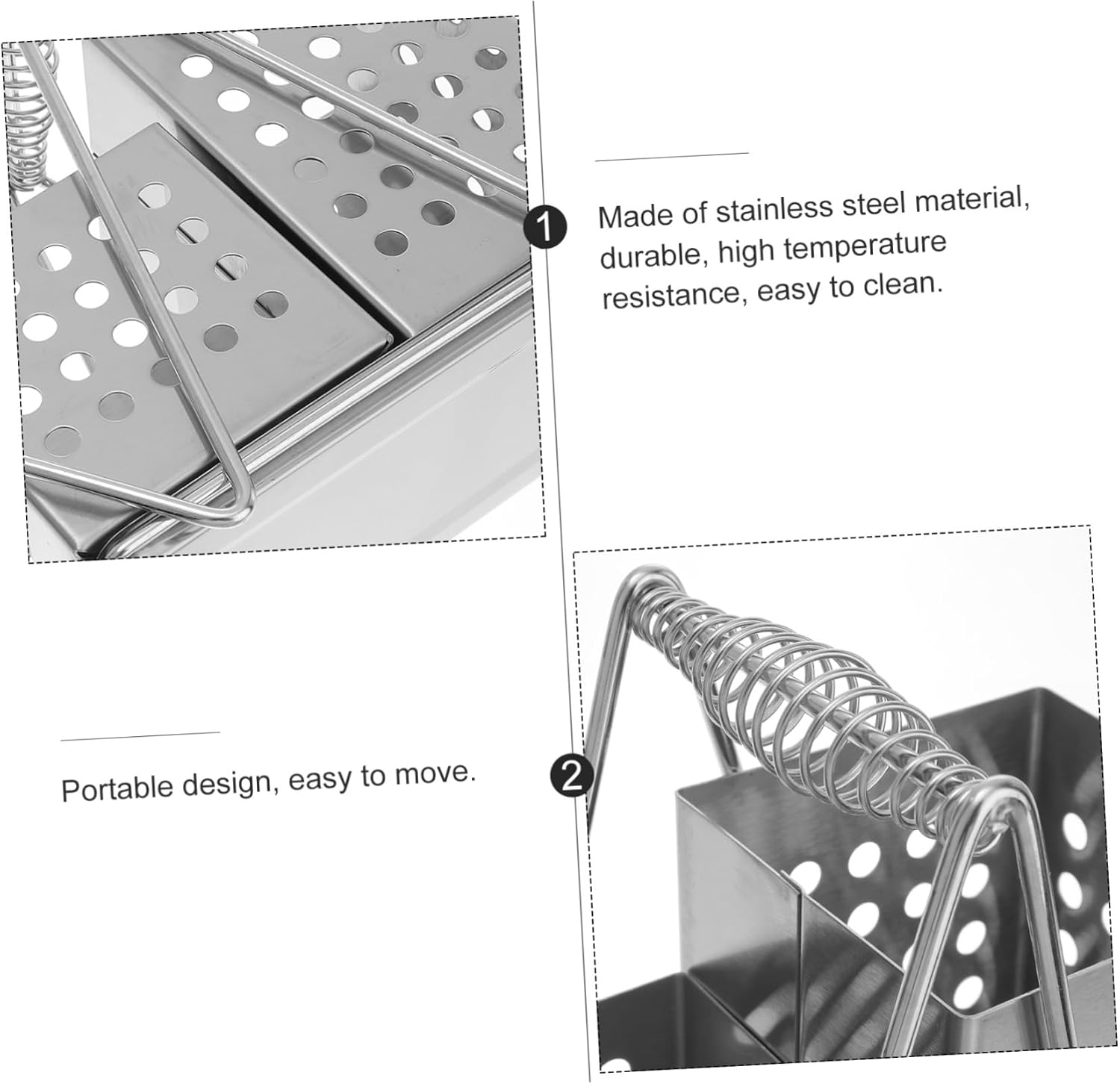 1

Made of stainless steel material, durable, high temperature resistance, easy to clean.

Portable design, easy to move.

2