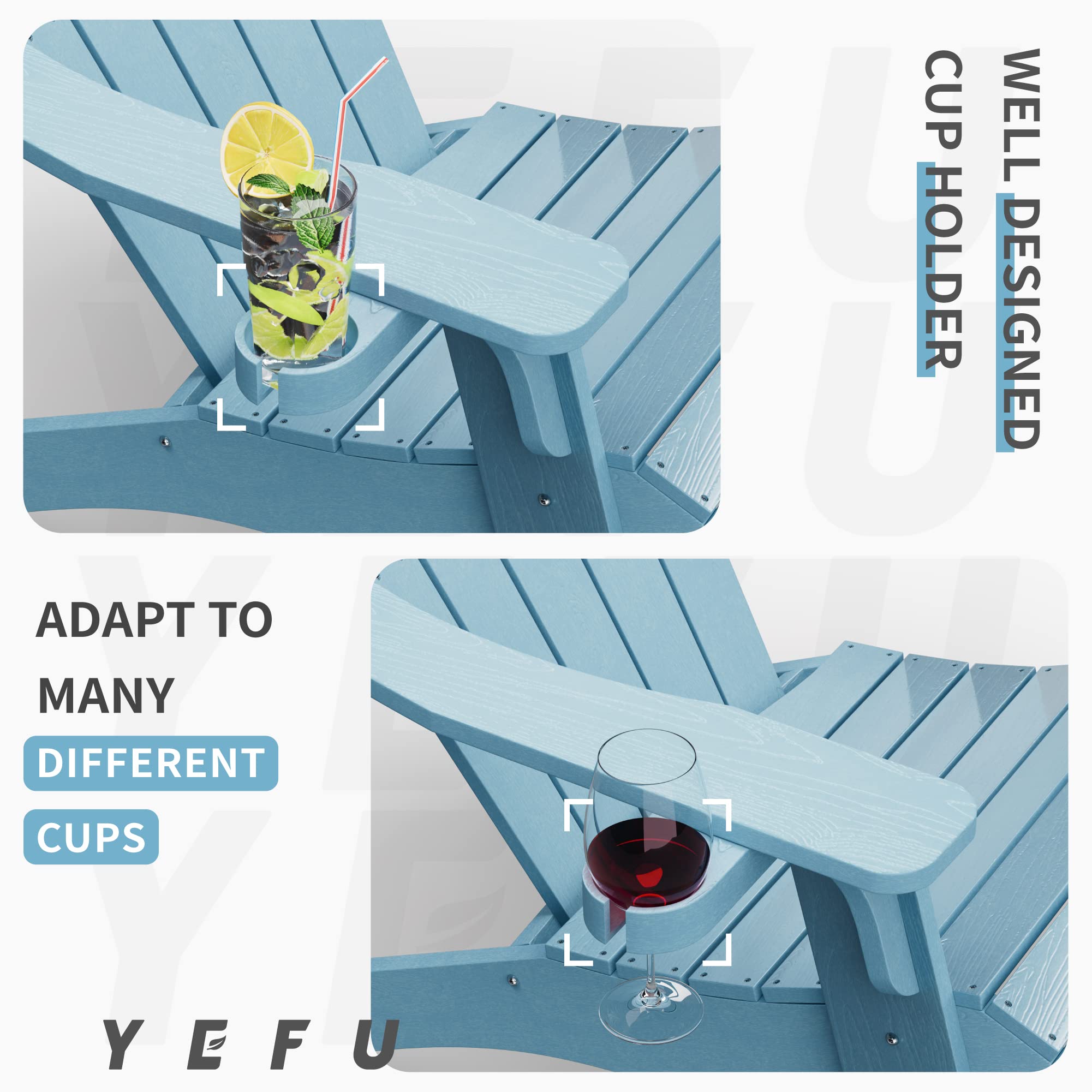 WELL DESIGNED CUP HOLDER

ADAPT TO MANY DIFFERENT CUPS

YEFU