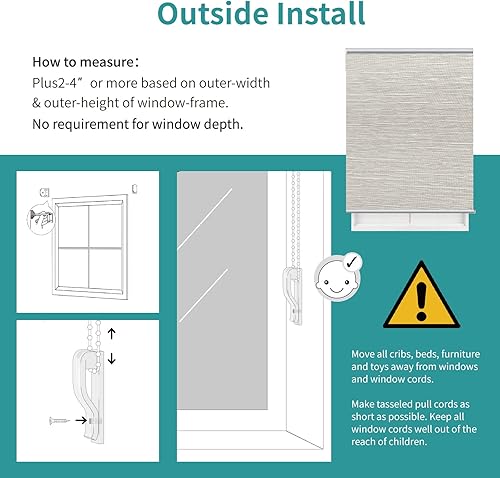 Outside Install

How to measure：
Plus2-4″ or more based on outer-width & outer-height of window-frame.
No requirement for window depth.

Move all cribs, beds, furniture and toys away from windows and window cords.

Make tasseled pull cords as short as possible. Keep all window cords well out of the reach of children.