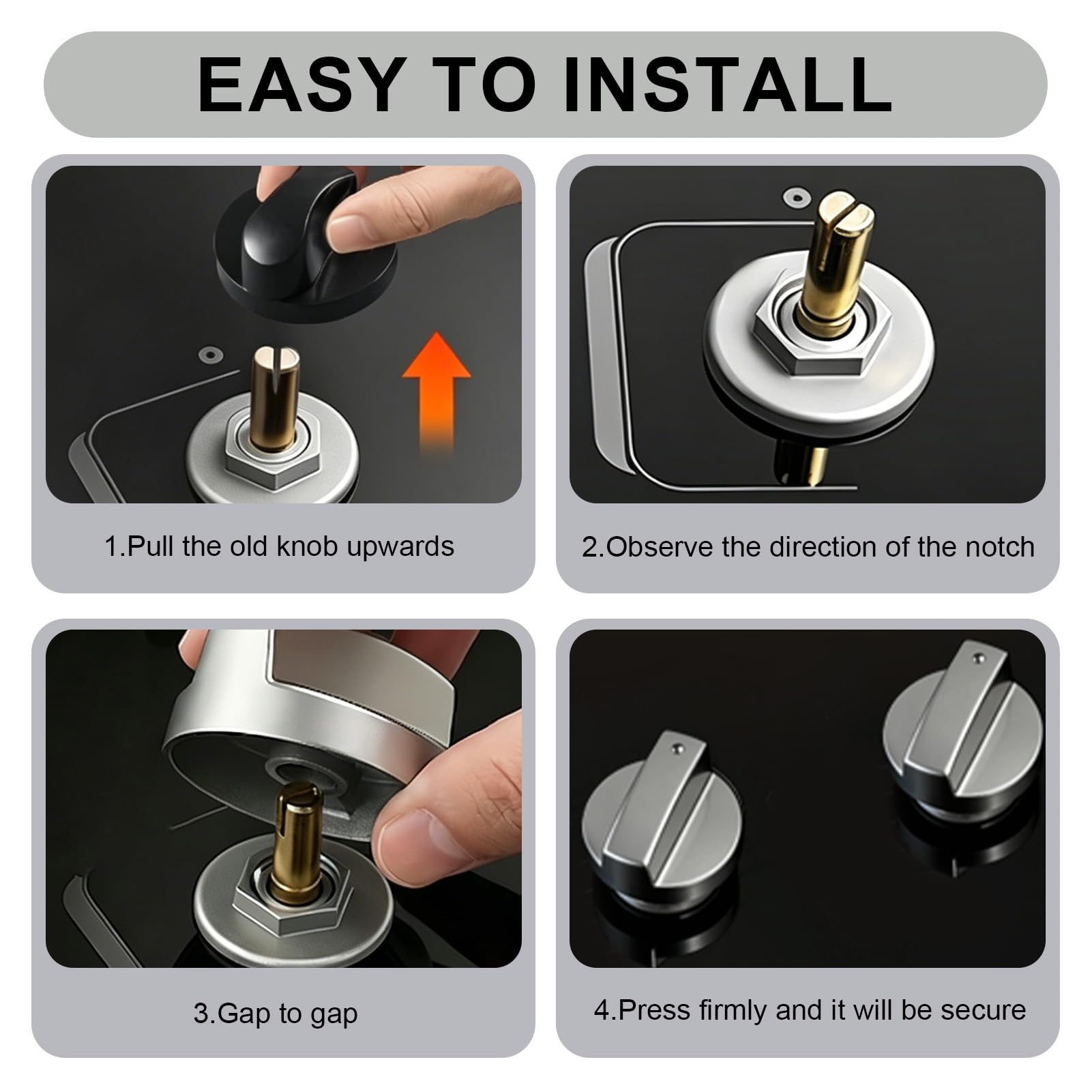 EASY TO INSTALL

1.Pull the old knob upwards

2.Observe the direction of the notch

3.Gap to gap

4.Press firmly and it will be secure