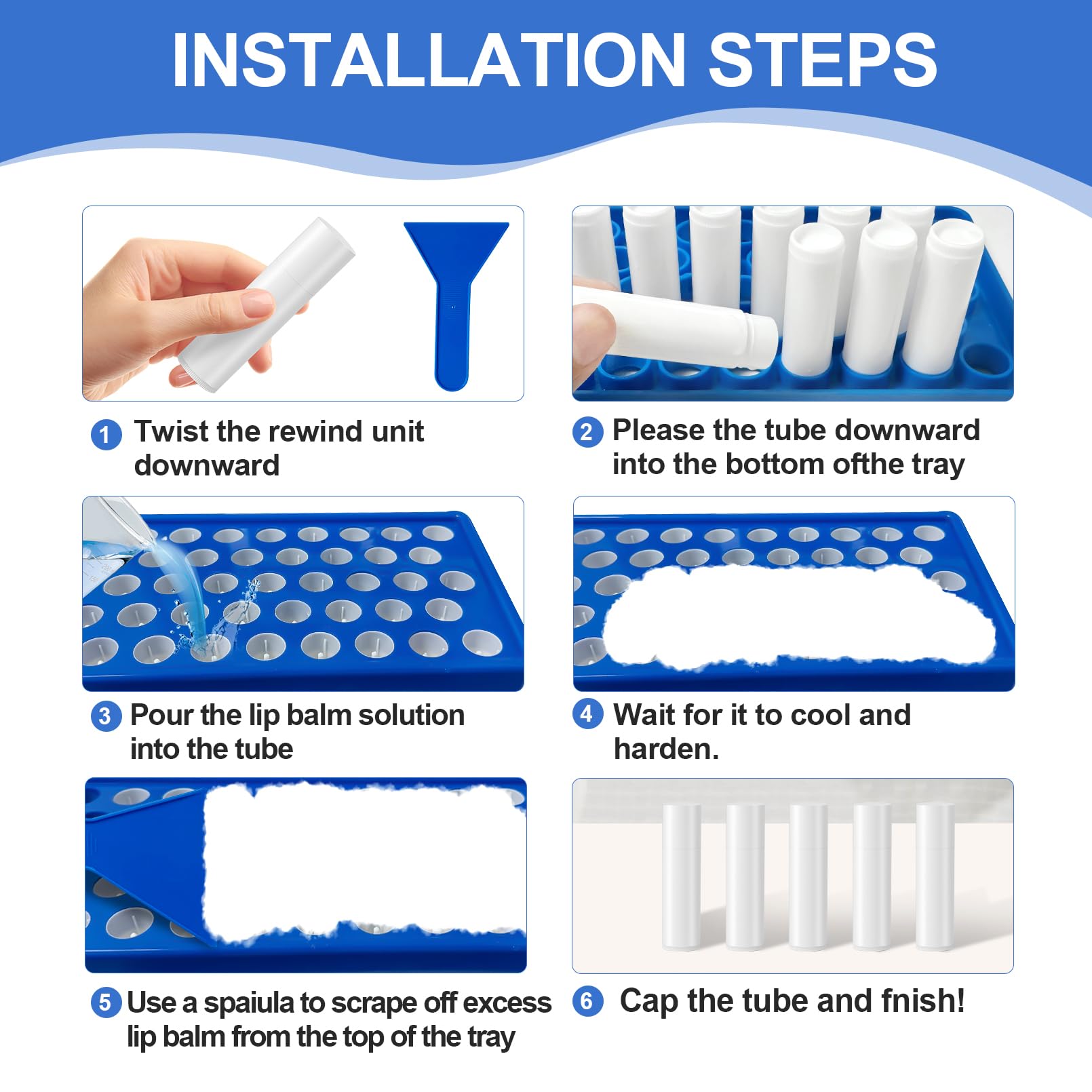 INSTALLATION STEPS

1 Twist the rewind unit downward

2 Please the tube downward into the bottom ofthe tray

3 Pour the lip balm solution into the tube

4 Wait for it to cool and harden.

5 Use a spaiula to scrape off excess lip balm from the top of the tray

6 Cap the tube and fnish!