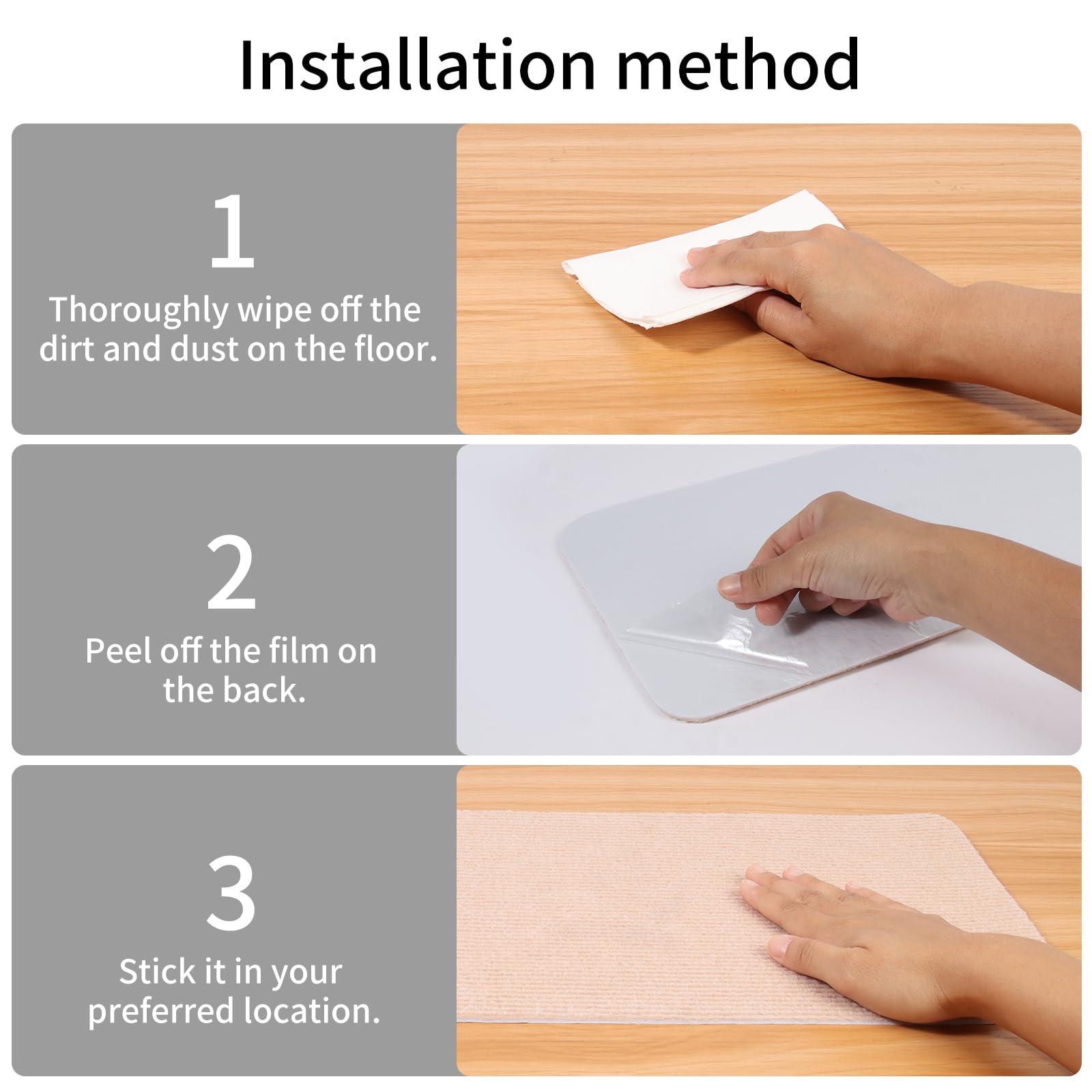 Installation method

1

Thoroughly wipe off the dirt and dust on the floor.

2

Peel off the film on the back.

3

Stick it in your preferred location.