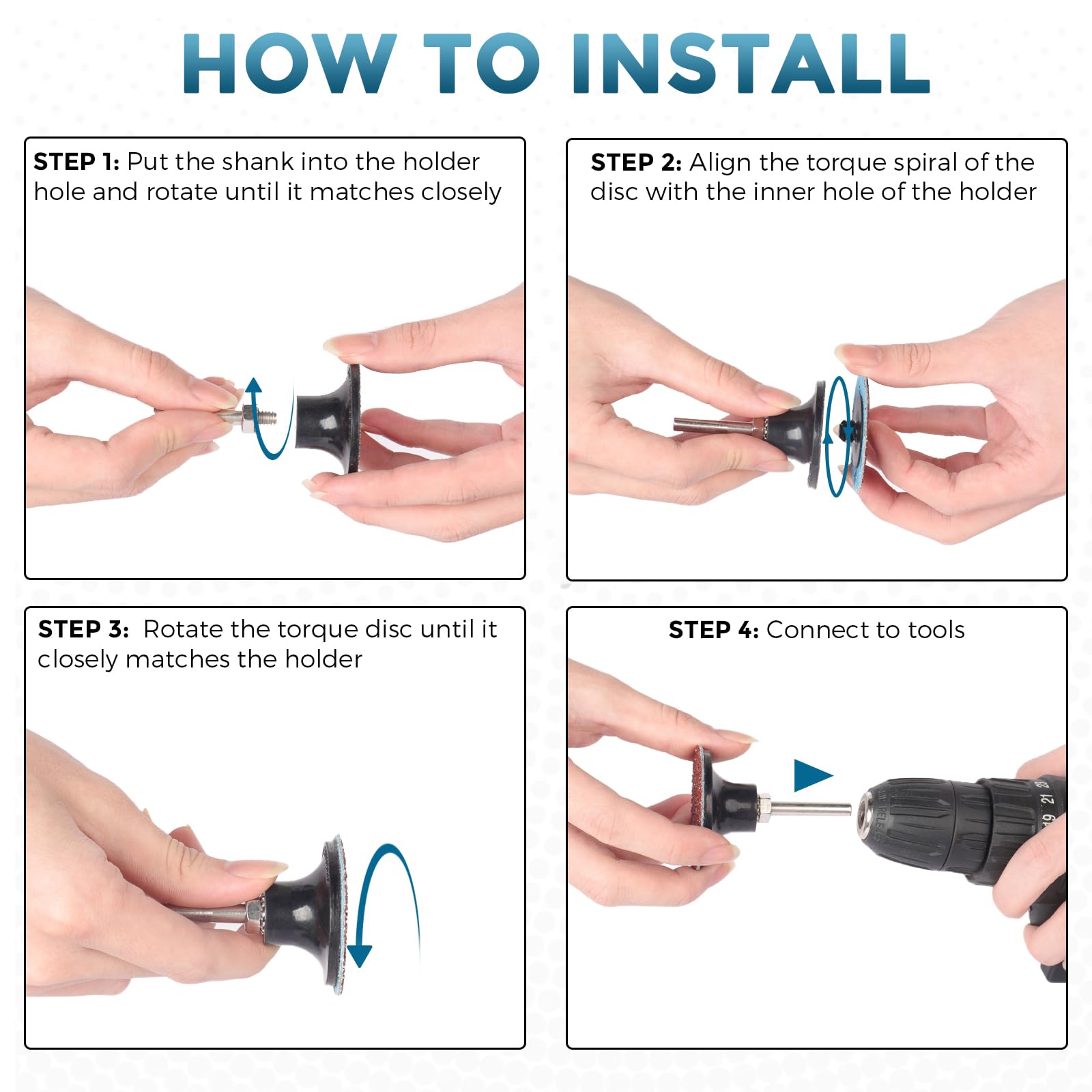 HOW TO INSTALL

STEP 1: Put the shank into the holder hole and rotate until it matches closely

STEP 2: Align the torque spiral of the disc with the inner hole of the holder

STEP 3: Rotate the torque disc until it closely matches the holder

STEP 4: Connect to tools

RELEASE

19 21 23