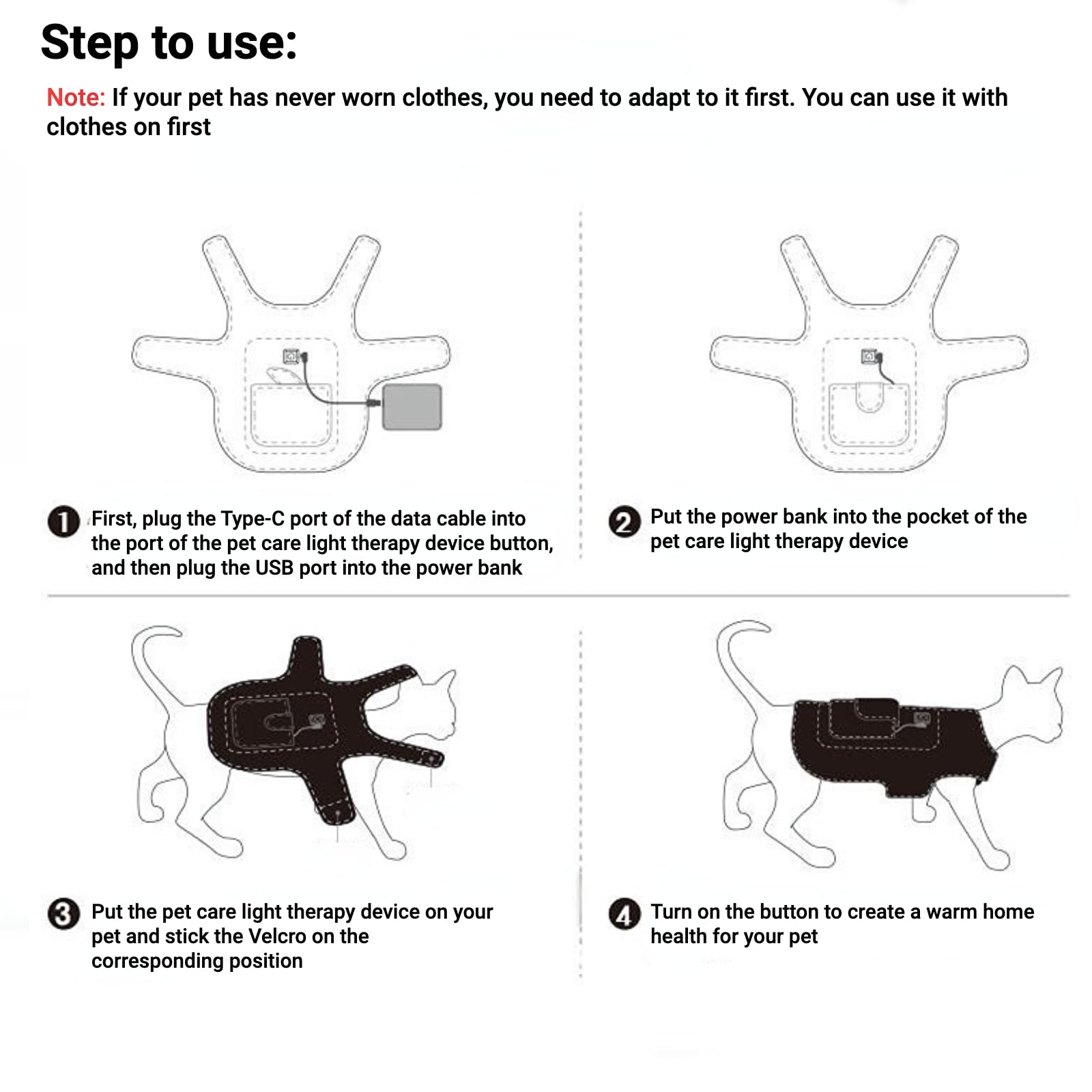 Step to use:

Note: If your pet has never worn clothes, you need to adapt to it first. You can use it with clothes on first

1 First, plug the Type-C port of the data cable into the port of the pet care light therapy device button, and then plug the USB port into the power bank

2 Put the power bank into the pocket of the pet care light therapy device

3 Put the pet care light therapy device on your pet and stick the Velcro on the corresponding position

4 Turn on the button to create a warm home health for your pet