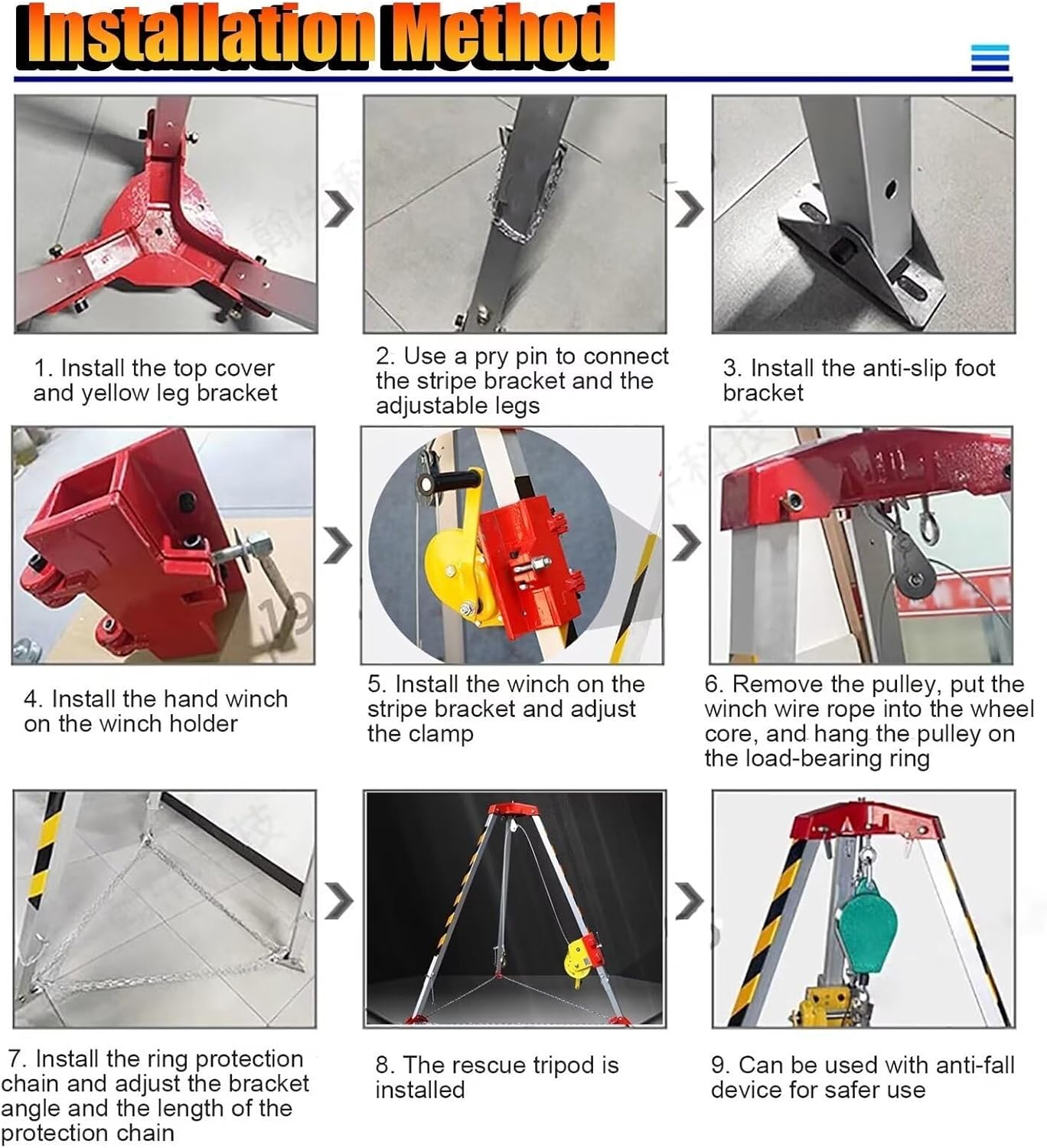 Installation Method

1. Install the top cover and yellow leg bracket

2. Use a pry pin to connect the stripe bracket and the adjustable legs

3. Install the anti-slip foot bracket

4. Install the hand winch on the winch holder

5. Install the winch on the stripe bracket and adjust the clamp

6. Remove the pulley, put the winch wire rope into the wheel core, and hang the pulley on the load-bearing ring

7. Install the ring protection chain and adjust the bracket angle and the length of the protection chain

8. The rescue tripod is installed

9. Can be used with anti-fall device for safer use