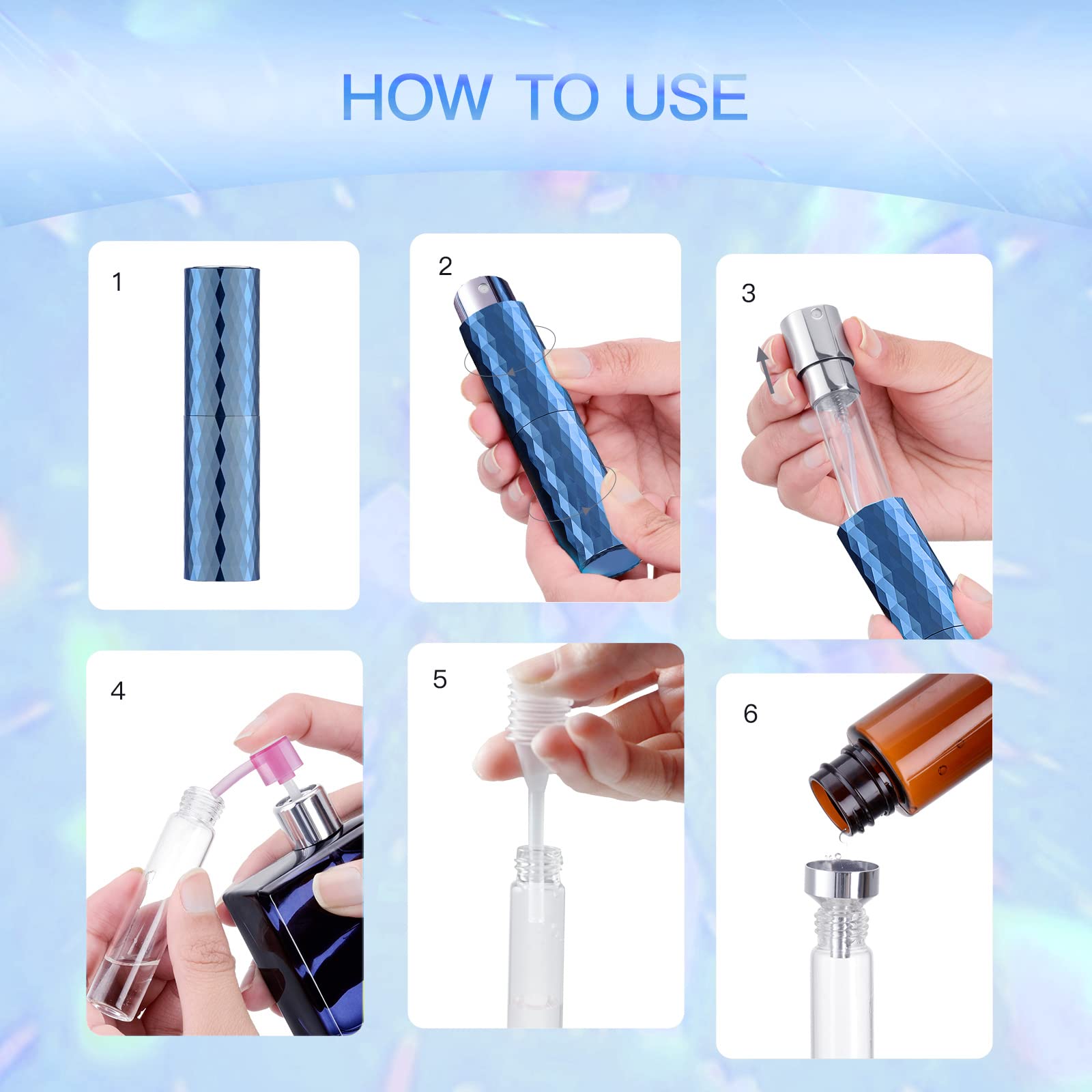 HOW TO USE

1

2

3

4

5

6