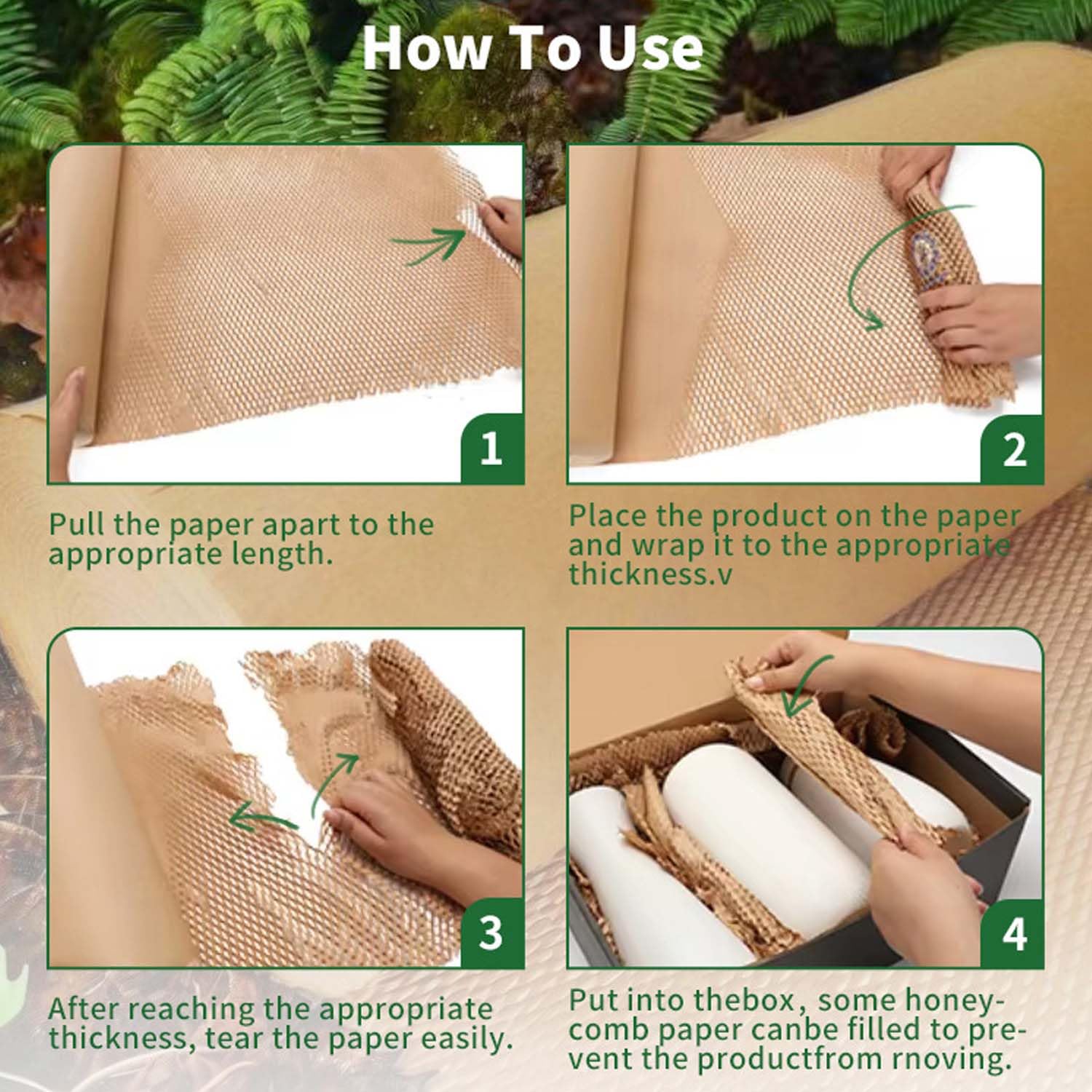 How To Use

1

Pull the paper apart to the appropriate length.

2

Place the product on the paper and wrap it to the appropriate thickness.v

3

After reaching the appropriate thickness, tear the paper easily.

4

Put into thebox, some honeycomb paper canbe filled to prevent the productfrom rnoving.