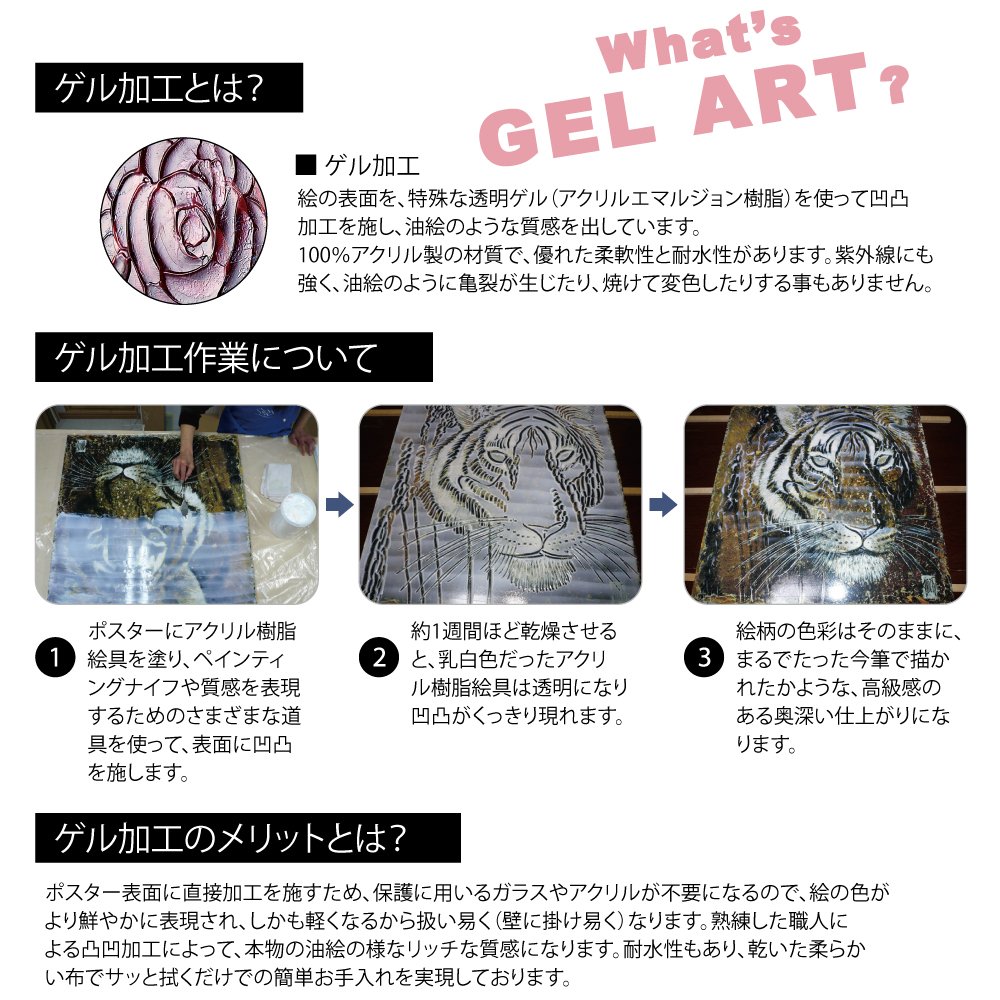 What's GEL ART?

ゲル加工とは?

■ ゲル加工
絵の表面を、特殊な透明ゲル(アクリルエマルジョン樹脂)を使って凹凸加工を施し、油絵のような質感を出しています。
100%アクリル製の材質で、優れた柔軟性と耐水性があります。紫外線にも強く、油絵のように亀裂が生じたり、焼けて変色したりする事もありません。

ゲル加工作業について

1 ポスターにアクリル樹脂絵具を塗り、ペインティングナイフや質感を表現するためのさまざまな道具を使って、表面に凹凸を施します。

2 約1週間ほど乾燥させると、乳白色だったアクリル樹脂絵具は透明になり凹凸がくっきり現れます。

3 絵柄の色彩はそのままに、まるでたった今筆で描かれたかような、高級感のある奥深い仕上がりになります。

ゲル加工のメリットとは?

ポスター表面に直接加工を施すため、保護に用いるガラスやアクリルが不要になるので、絵の色がより鮮やかに表現され、しかも軽くなるから扱い易く(壁に掛け易く)なります。熟練した職人による凸凹加工によって、本物の油絵の様なリッチな質感になります。耐水性もあり、乾いた柔らかい布でサッと拭くだけでの簡単お手入れを実現しております。