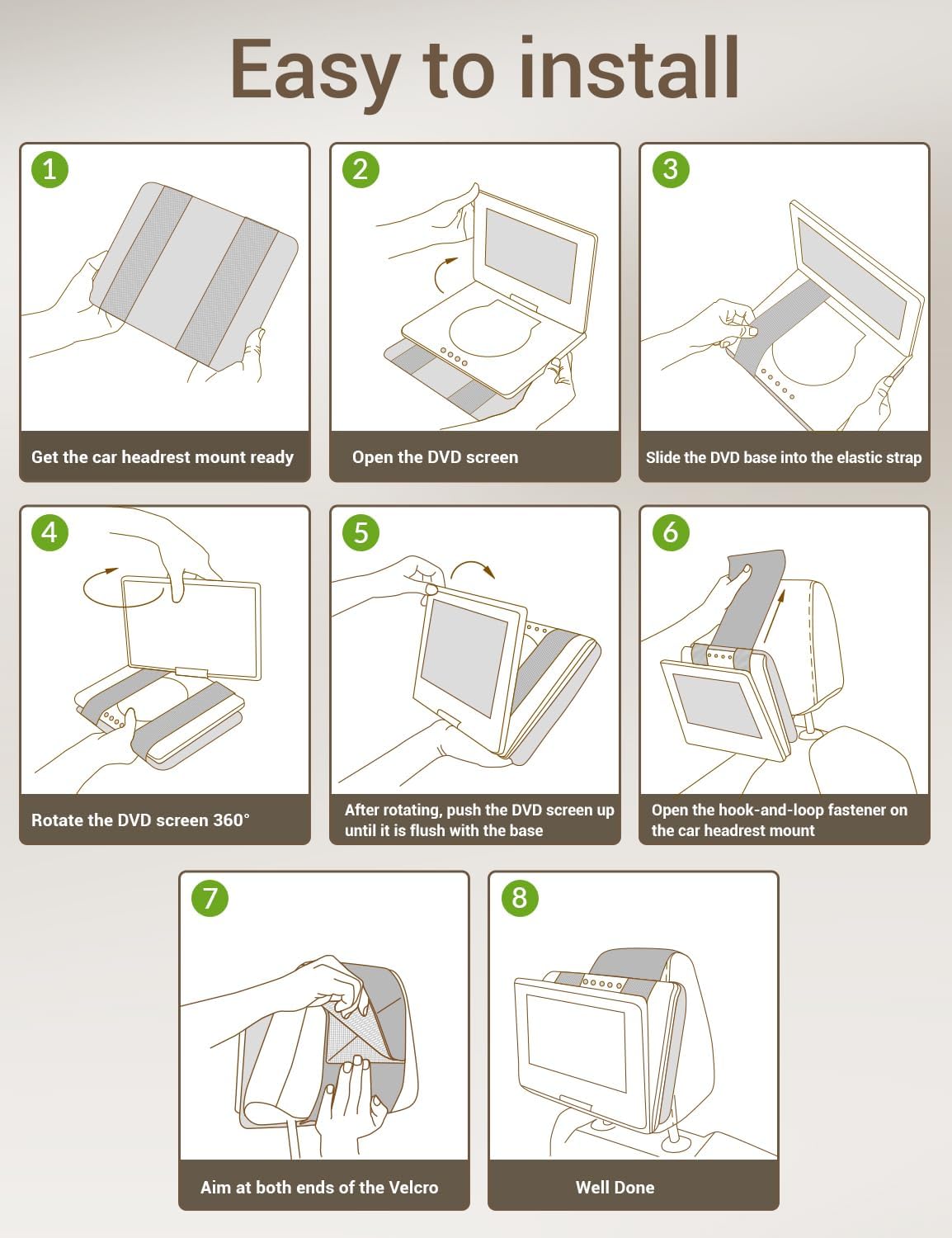 Easy to install

1

Get the car headrest mount ready

2

Open the DVD screen

3

Slide the DVD base into the elastic strap

4

Rotate the DVD screen 360°

5

After rotating, push the DVD screen up until it is flush with the base

6

Open the hook-and-loop fastener on the car headrest mount

7

Aim at both ends of the Velcro

8

Well Done