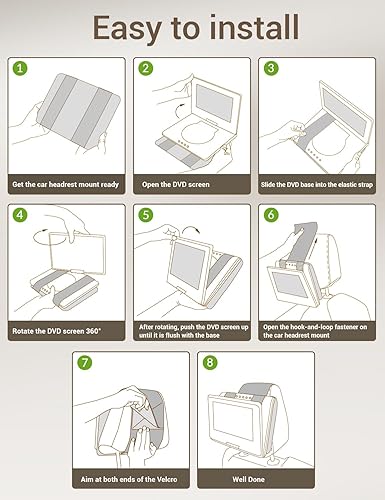 Easy to install

1

Get the car headrest mount ready

2

Open the DVD screen

3

Slide the DVD base into the elastic strap

4

Rotate the DVD screen 360°

5

After rotating, push the DVD screen up until it is flush with the base

6

Open the hook-and-loop fastener on the car headrest mount

7

Aim at both ends of the Velcro

8

Well Done