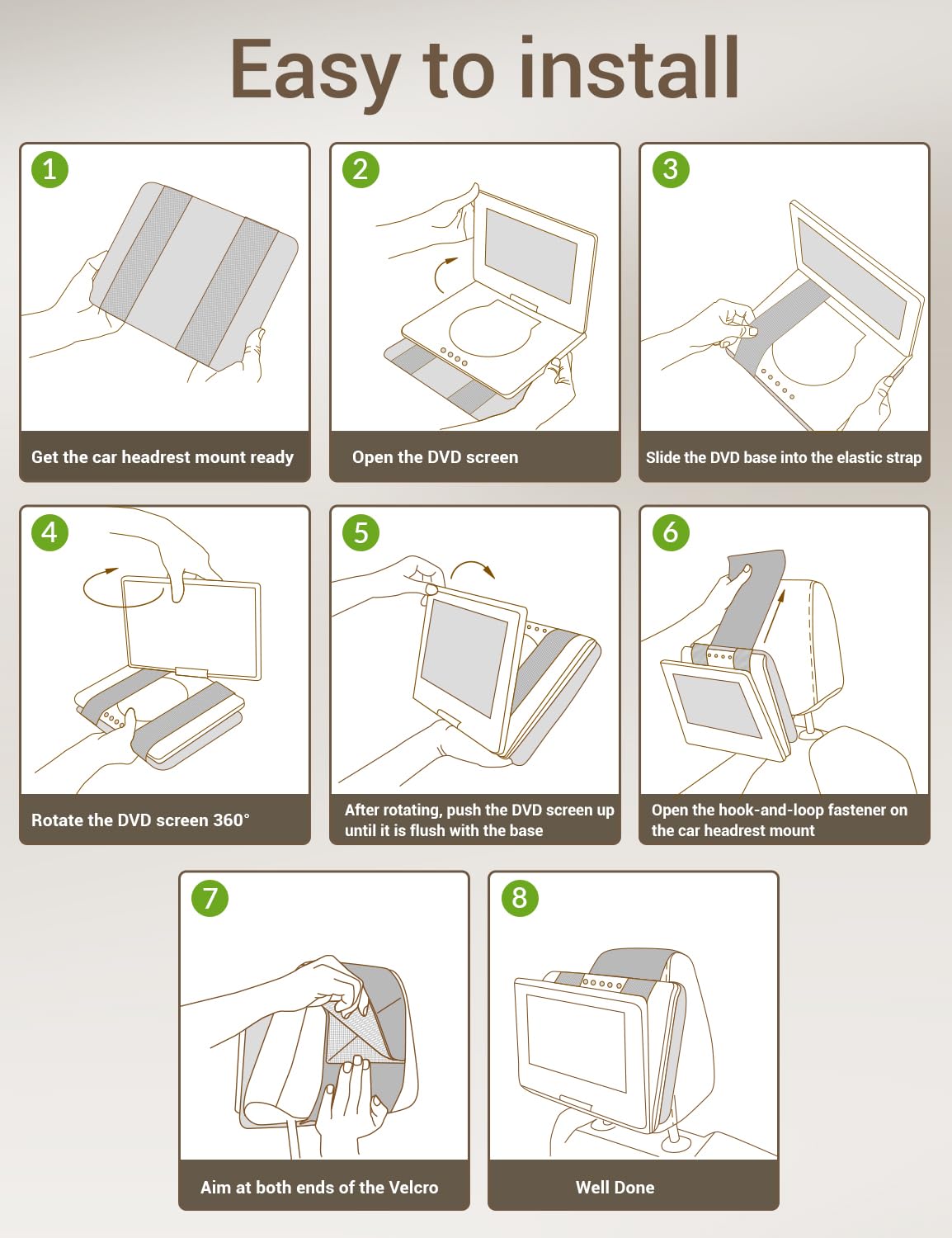 Easy to install

1
Get the car headrest mount ready

2
Open the DVD screen

3
Slide the DVD base into the elastic strap

4
Rotate the DVD screen 360°

5
After rotating, push the DVD screen up until it is flush with the base

6
Open the hook-and-loop fastener on the car headrest mount

7
Aim at both ends of the Velcro

8
Well Done