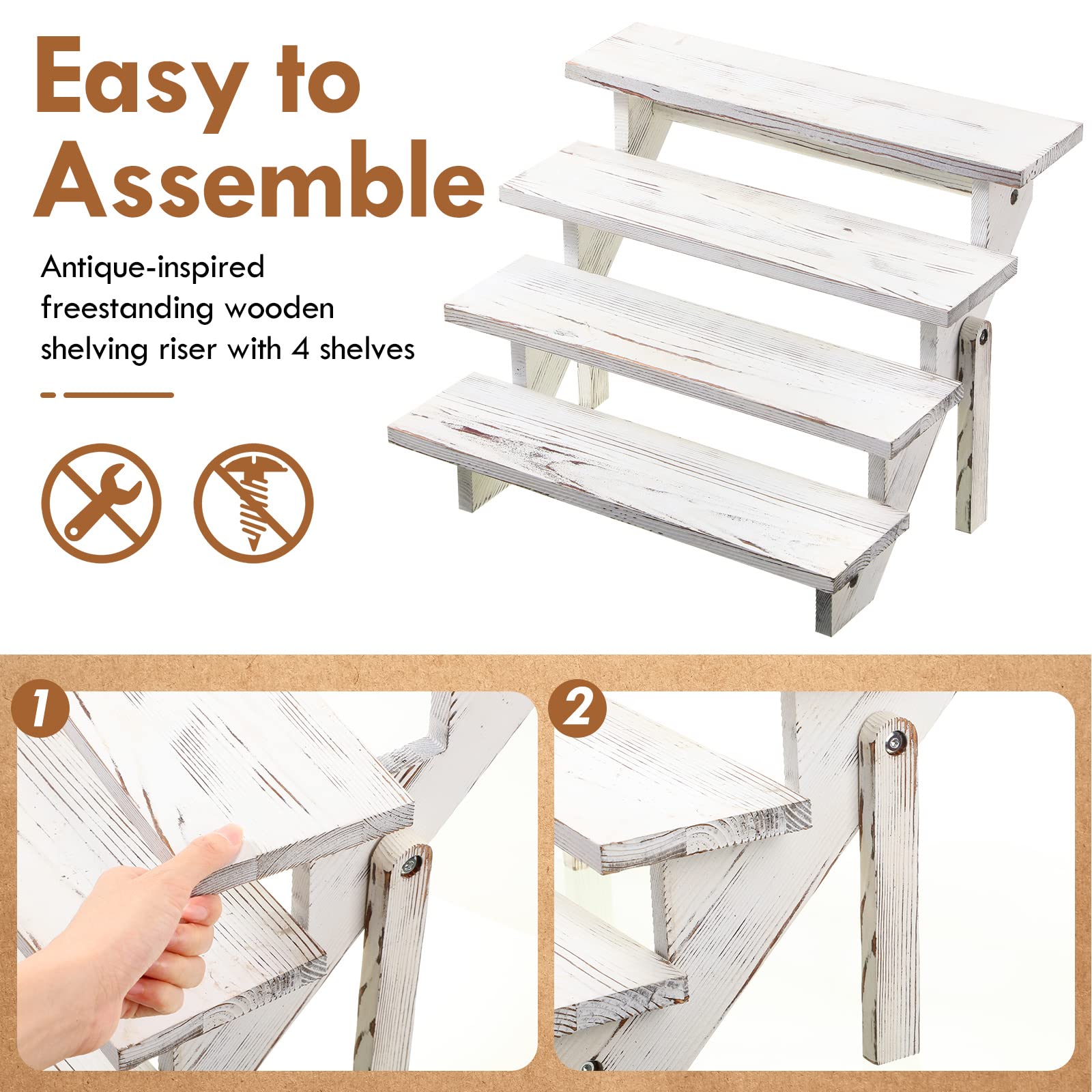 Easy to Assemble

Antique-inspired freestanding wooden shelving riser with 4 shelves

1

2