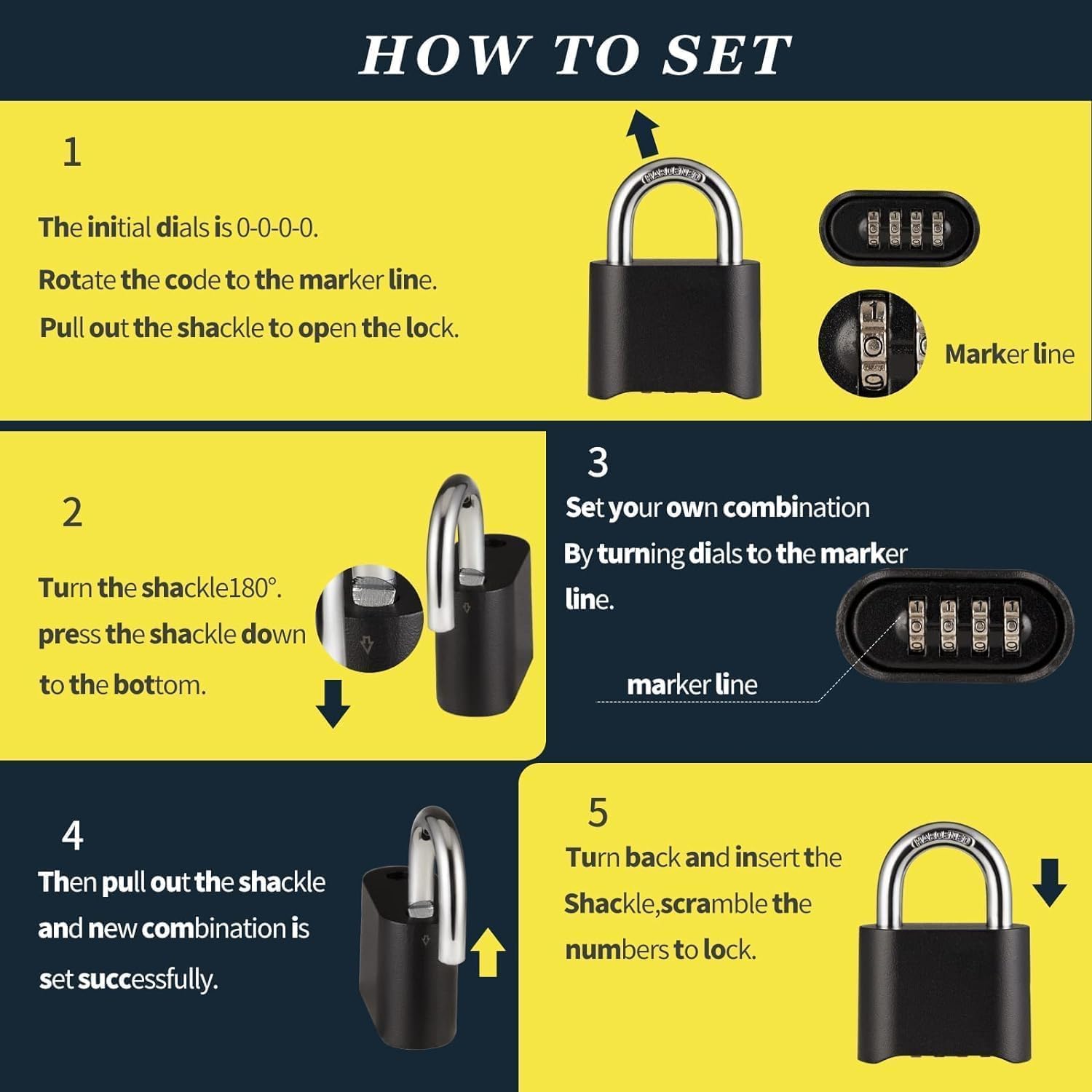 HOW TO SET

1

The initial dials is 0-0-0-0.

Rotate the code to the marker line.

Pull out the shackle to open the lock.

HARDENED

Marker line

2

Turn the shackle180°.

press the shackle down

to the bottom.

3

Set your own combination

By turning dials to the marker line.

marker line

4

Then pull out the shackle

and new combination is

set successfully.

5

Turn back and insert the

Shackle,scramble the

numbers to lock.

HARDENED